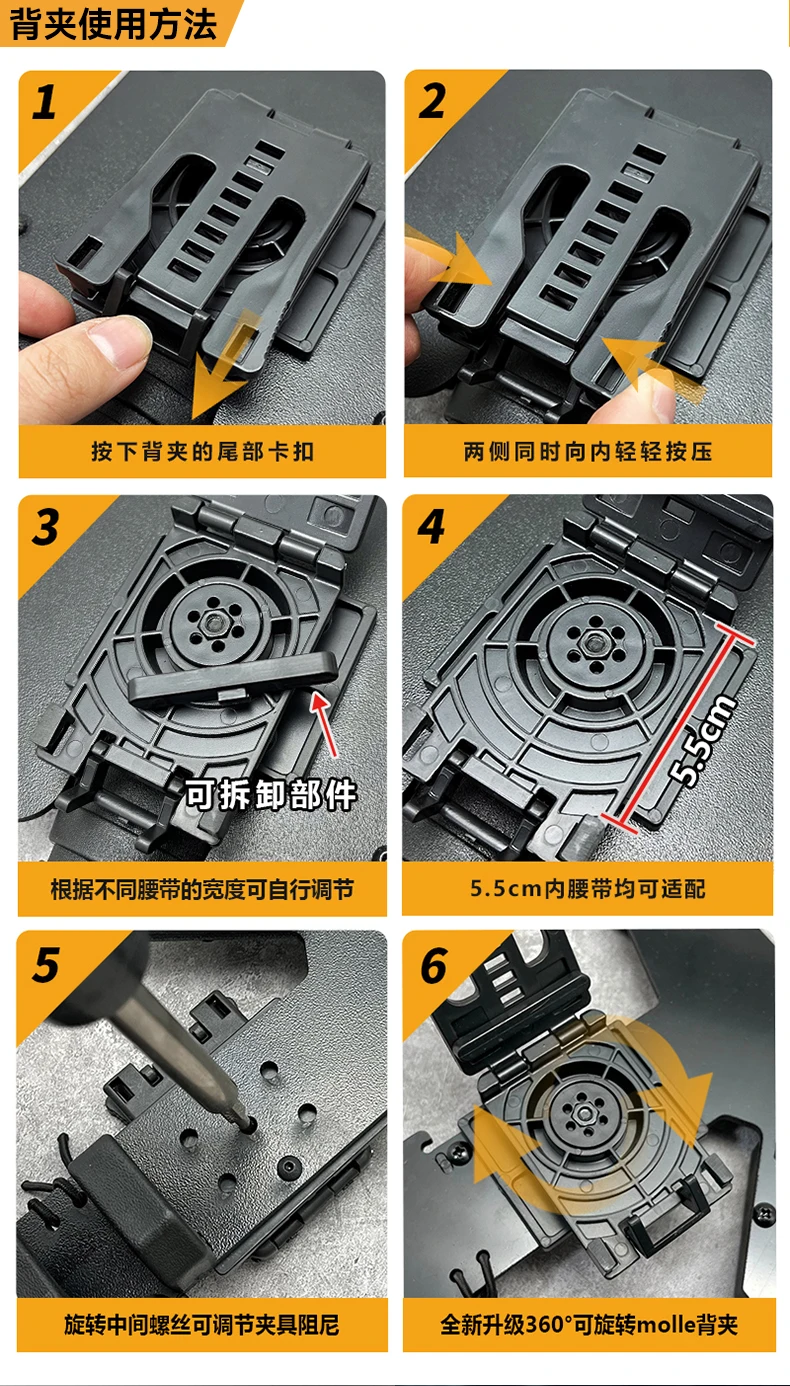 背夹使用方法

1
按下背夹的尾部卡扣

2
两侧同时向内轻轻按压

3
可拆卸部件
根据不同腰带的宽度可自行调节

4
5.5cm
5.5cm内腰带均可适配

5
旋转中间螺丝可调节夹具阻尼

6
全新升级360°可旋转molle背夹