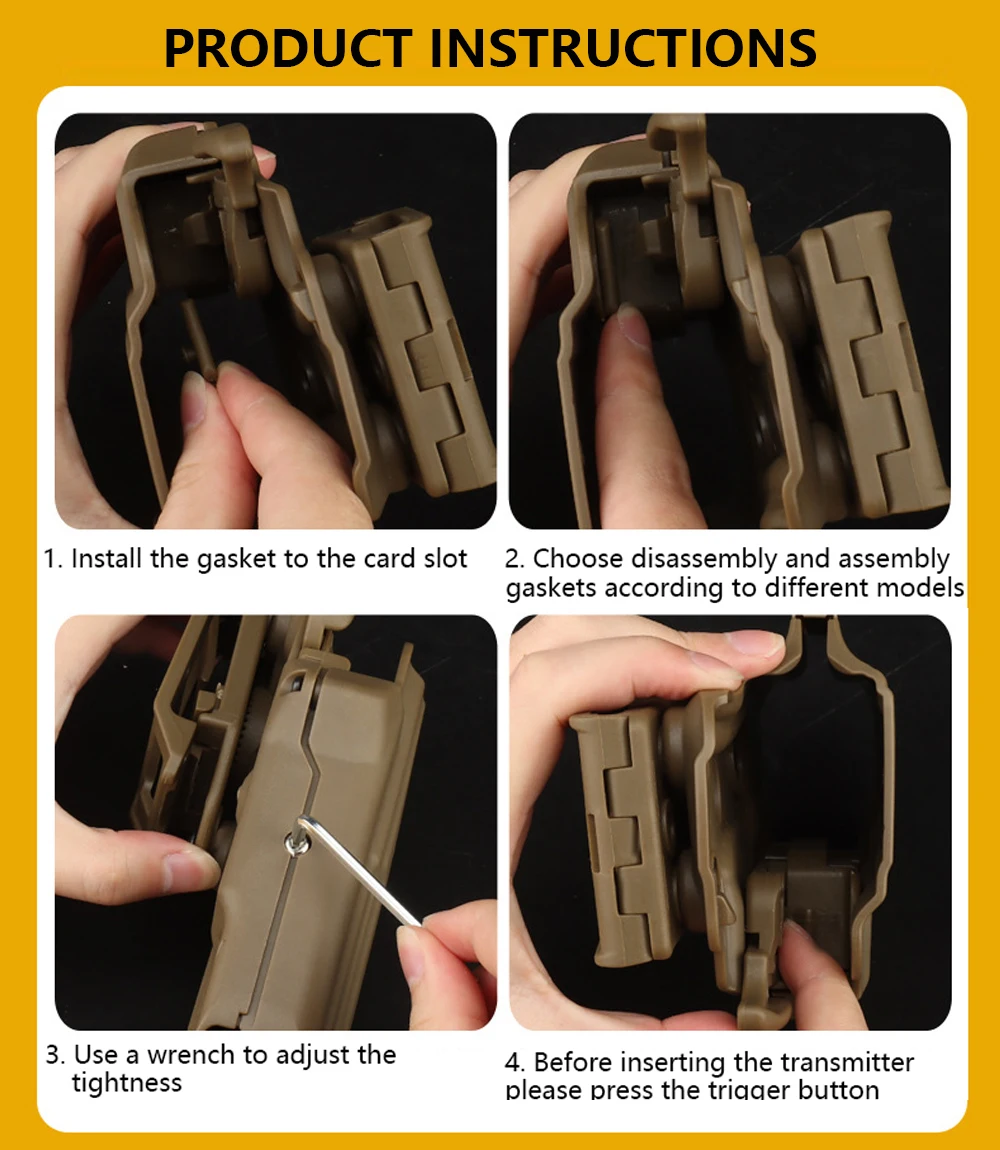 PRODUCT INSTRUCTIONS

1. Install the gasket to the card slot

2. Choose disassembly and assembly gaskets according to different models

3. Use a wrench to adjust the tightness

4. Before inserting the transmitter please press the trigger button