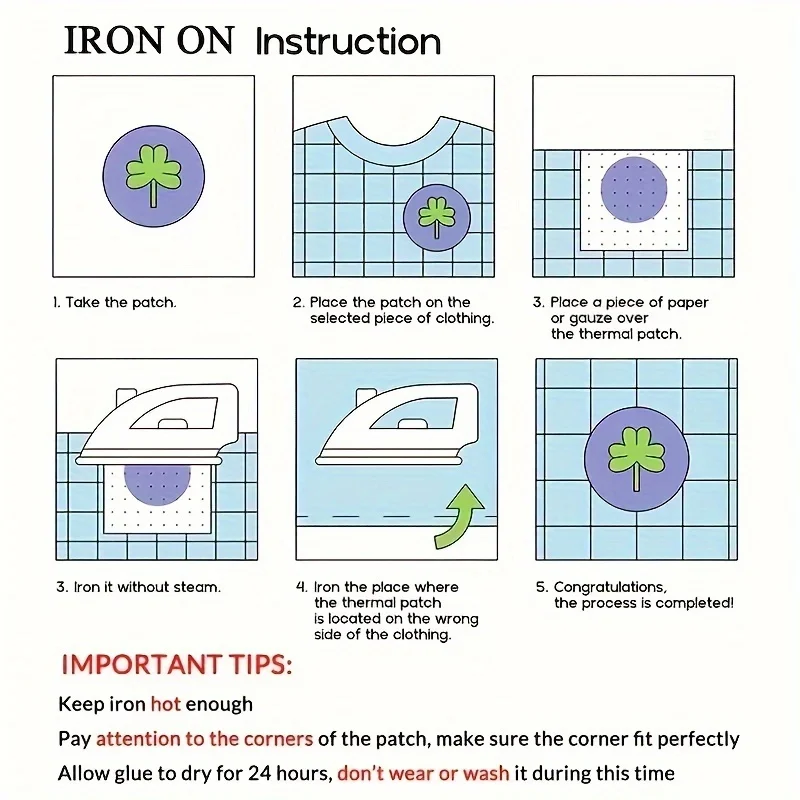 IRON ON Instruction

1. Take the patch.

2. Place the patch on the selected piece of clothing.

3. Place a piece of paper or gauze over the thermal patch.

3. Iron it without steam.

4. Iron the place where the thermal patch is located on the wrong side of the clothing.

5. Congratulations, the process is completed!

IMPORTANT TIPS:

Keep iron hot enough

Pay attention to the corners of the patch, make sure the corner fit perfectly

Allow glue to dry for 24 hours, don't wear or wash it during this time