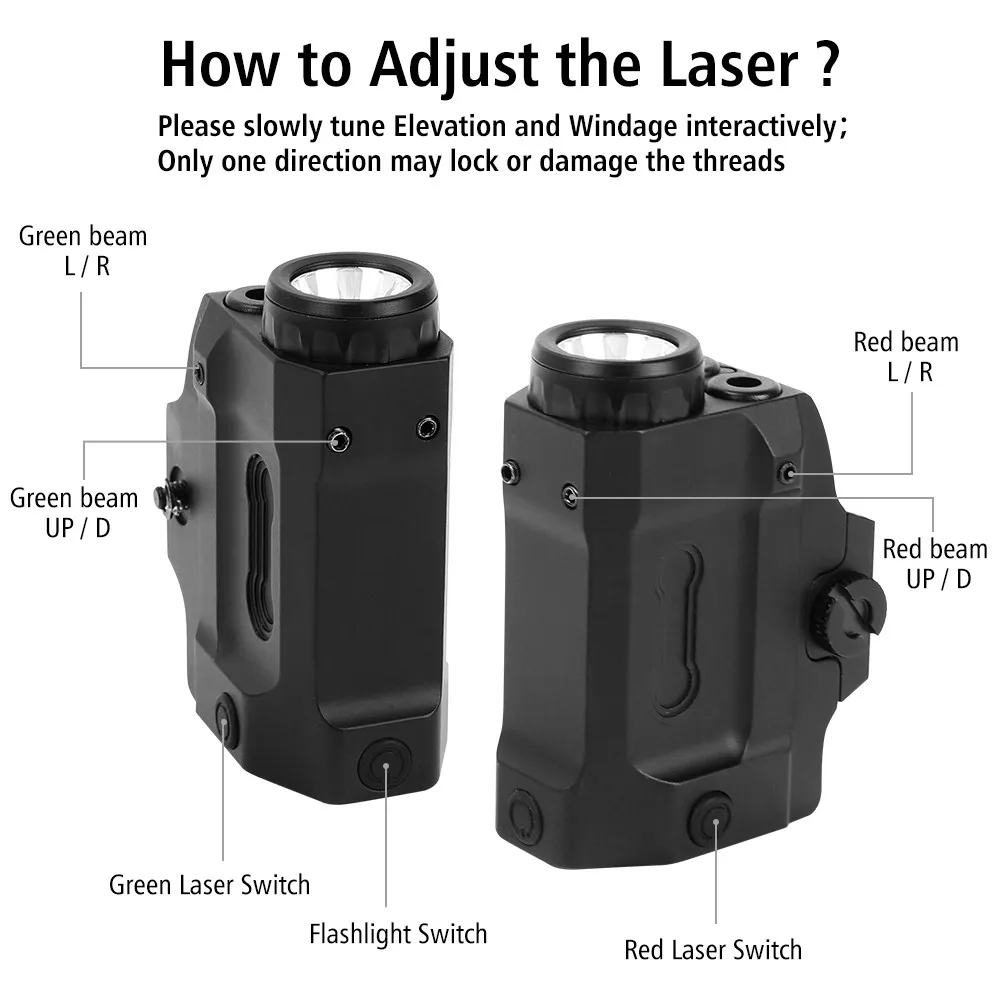 How to Adjust the Laser ?

Please slowly tune Elevation and Windage interactively;
Only one direction may lock or damage the threads

Green beam
L / R

Green beam
UP / D

Red beam
L / R

Red beam
UP / D

Green Laser Switch

Flashlight Switch

Red Laser Switch