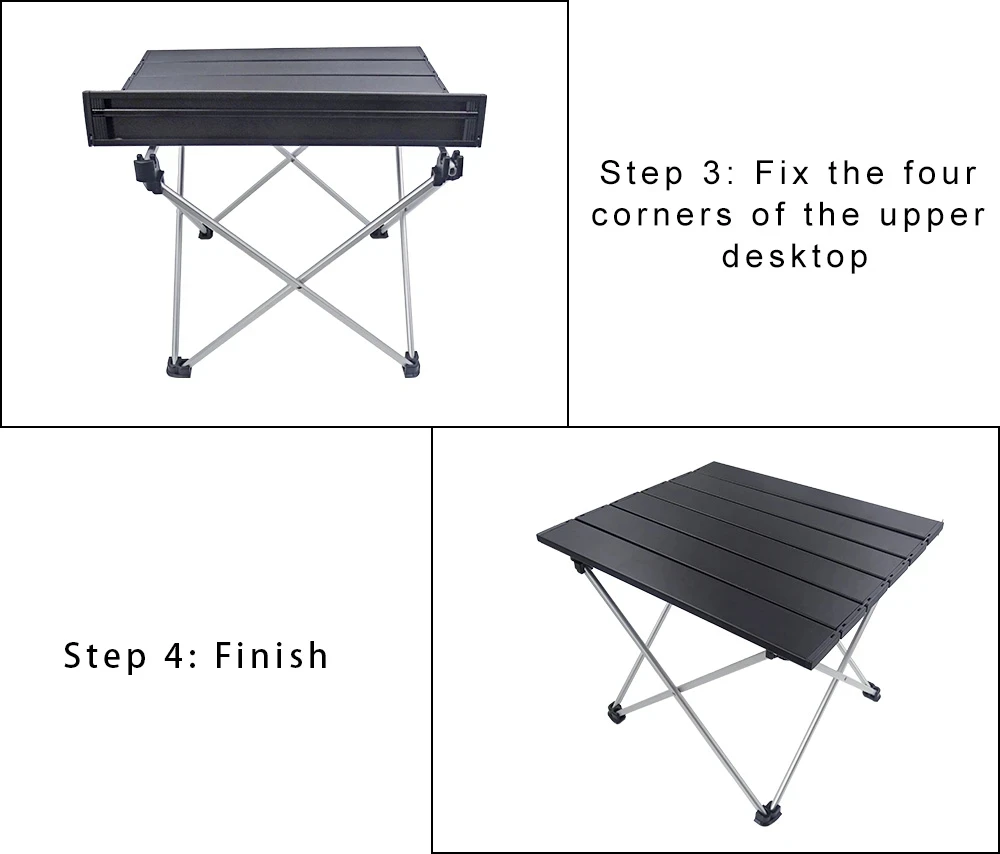 Step 3: Fix the four corners of the upper desktop

Step 4: Finish