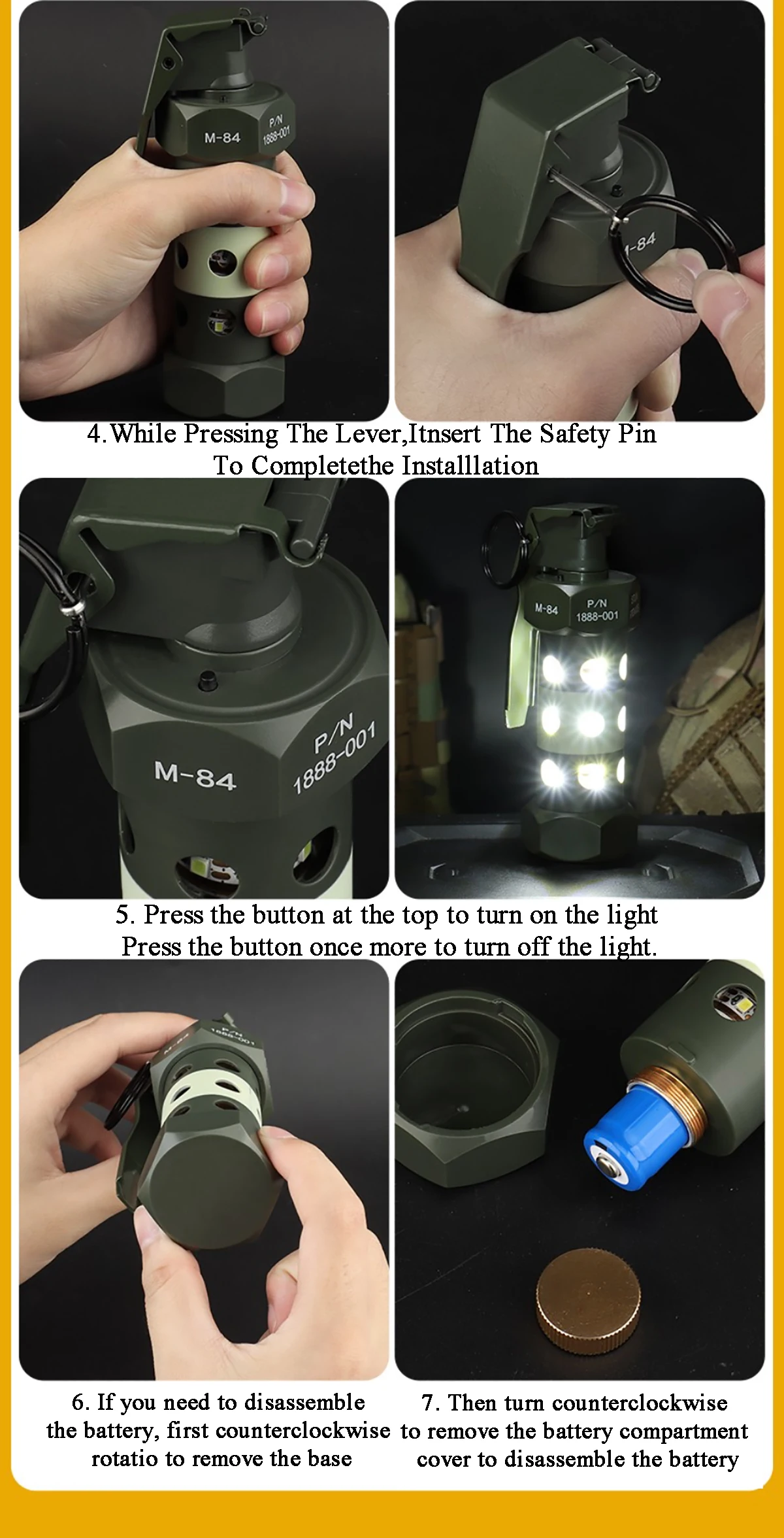 M-84
P/N
1888-001

-84

4.While Pressing The Lever,Itnsert The Safety Pin To Completethe Installlation

M-84
P/N
1888-001

M-84
P/N
1888-001

5. Press the button at the top to turn on the light
Press the button once more to turn off the light.

6. If you need to disassemble the battery, first counterclockwise rotatio to remove the base

7. Then turn counterclockwise to remove the battery compartment cover to disassemble the battery