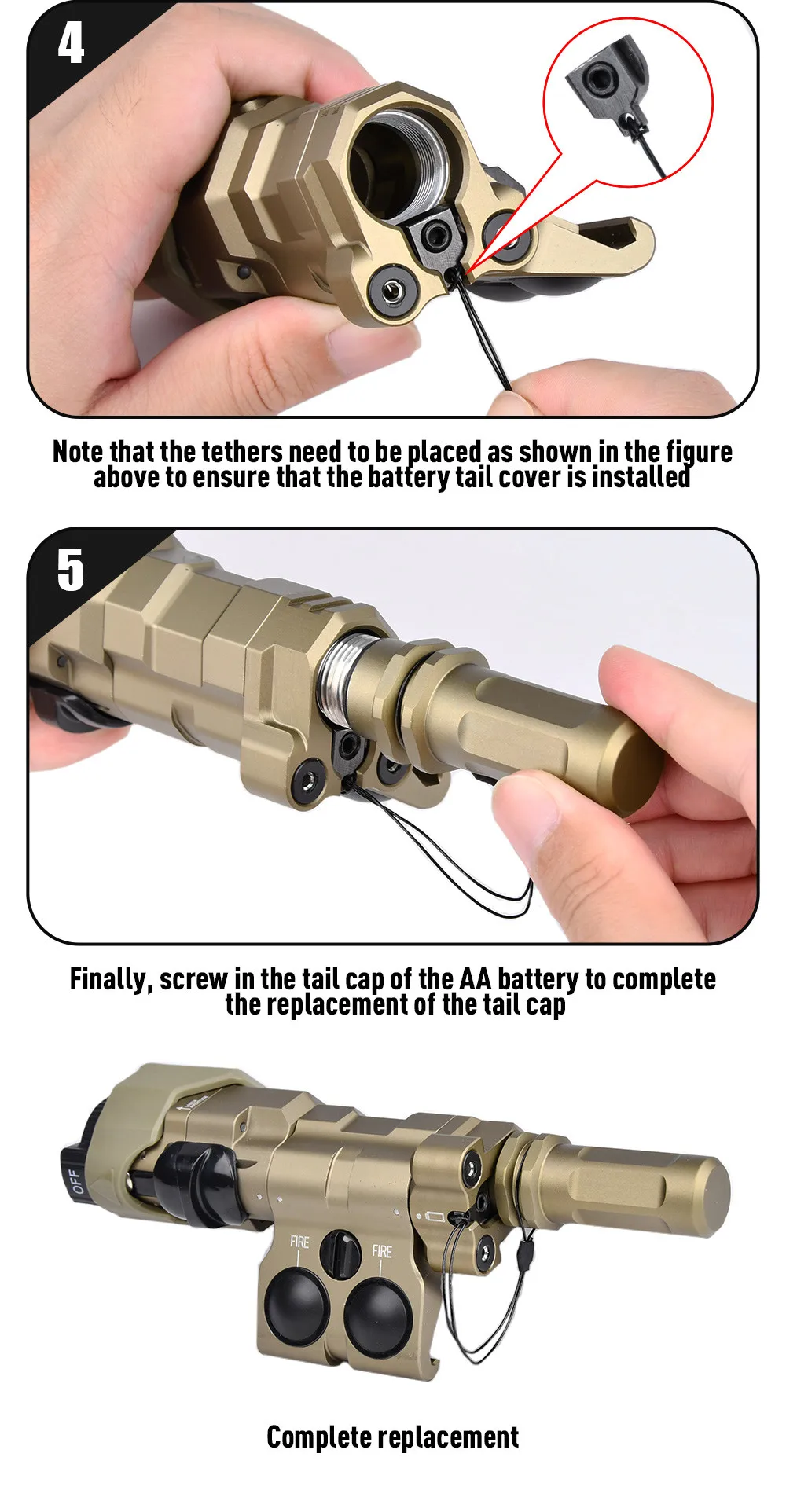 4

Note that the tethers need to be placed as shown in the figure above to ensure that the battery tail cover is installed

5

Finally, screw in the tail cap of the AA battery to complete the replacement of the tail cap

OFF

FIRE

FIRE

Complete replacement