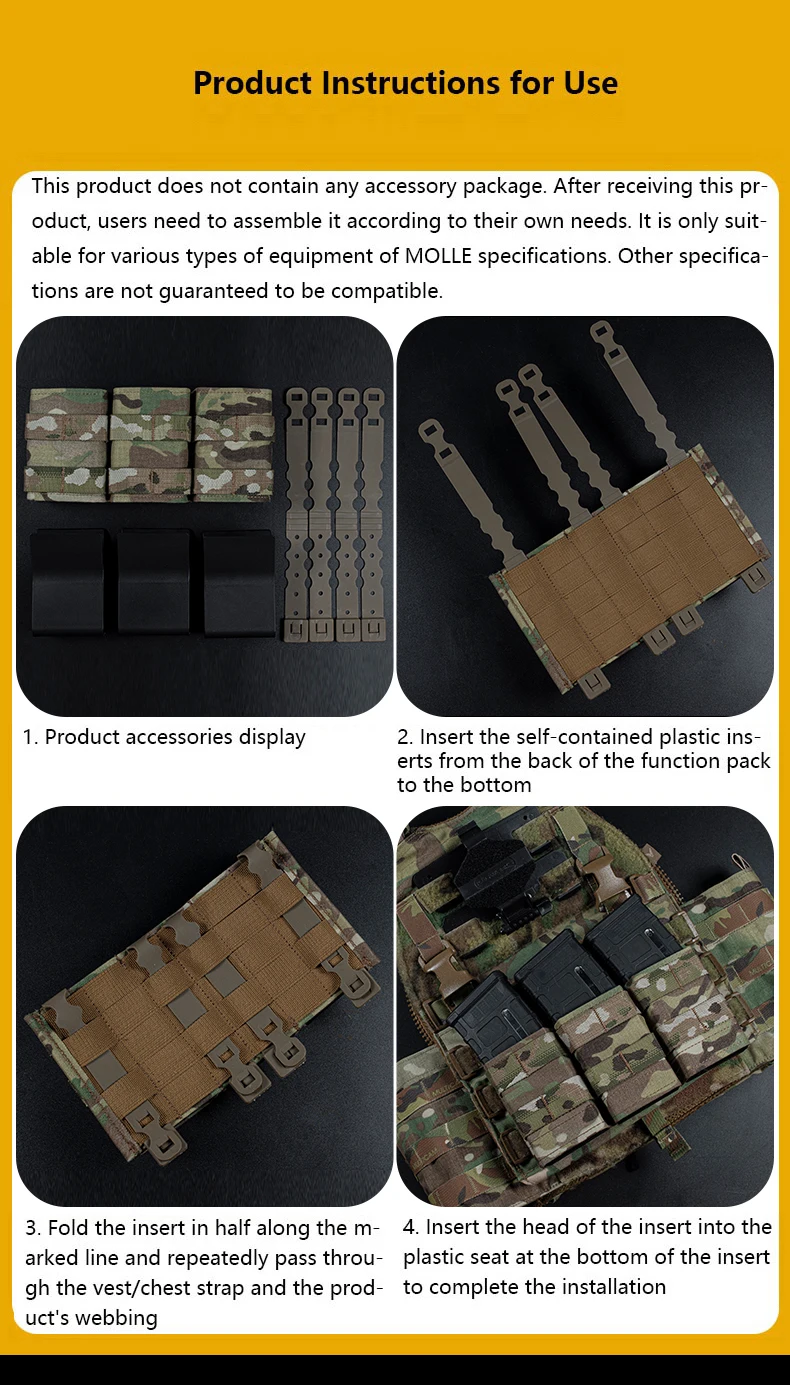 Product Instructions for Use

This product does not contain any accessory package. After receiving this product, users need to assemble it according to their own needs. It is only suitable for various types of equipment of MOLLE specifications. Other specifications are not guaranteed to be compatible.

1. Product accessories display

2. Insert the self-contained plastic inserts from the back of the function pack to the bottom

3. Fold the insert in half along the marked line and repeatedly pass through the vest/chest strap and the product's webbing

4. Insert the head of the insert into the plastic seat at the bottom of the insert to complete the installation