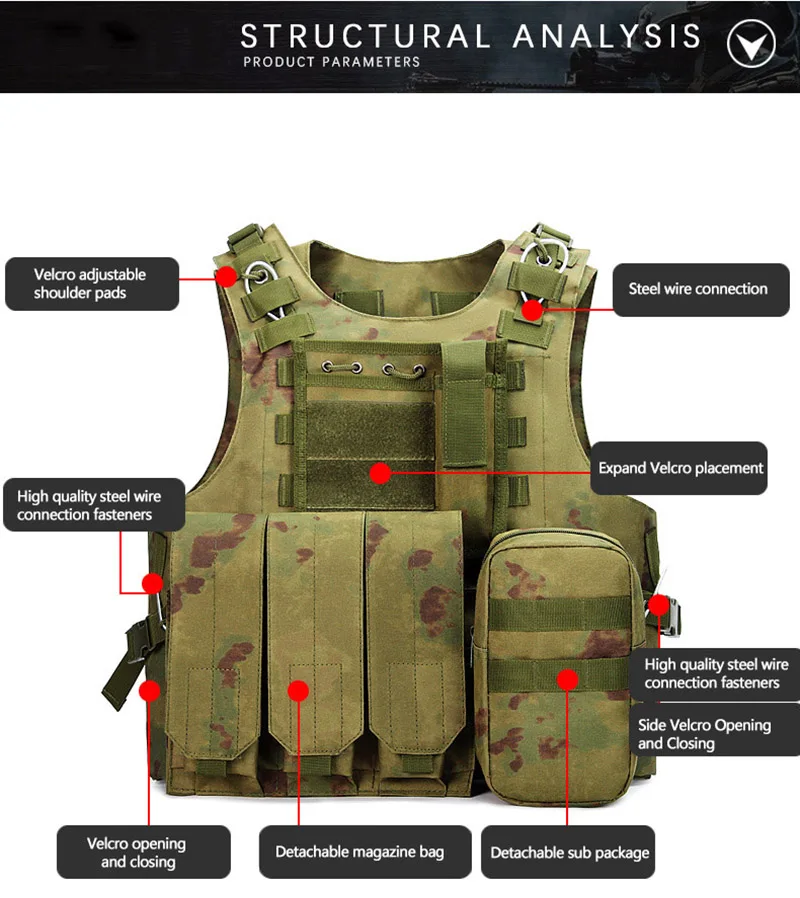 STRUCTURAL ANALYSIS
PRODUCT PARAMETERS

Velcro adjustable shoulder pads

Steel wire connection

Expand Velcro placement

High quality steel wire connection fasteners

High quality steel wire connection fasteners

Side Velcro Opening and Closing

Velcro opening and closing

Detachable magazine bag

Detachable sub package