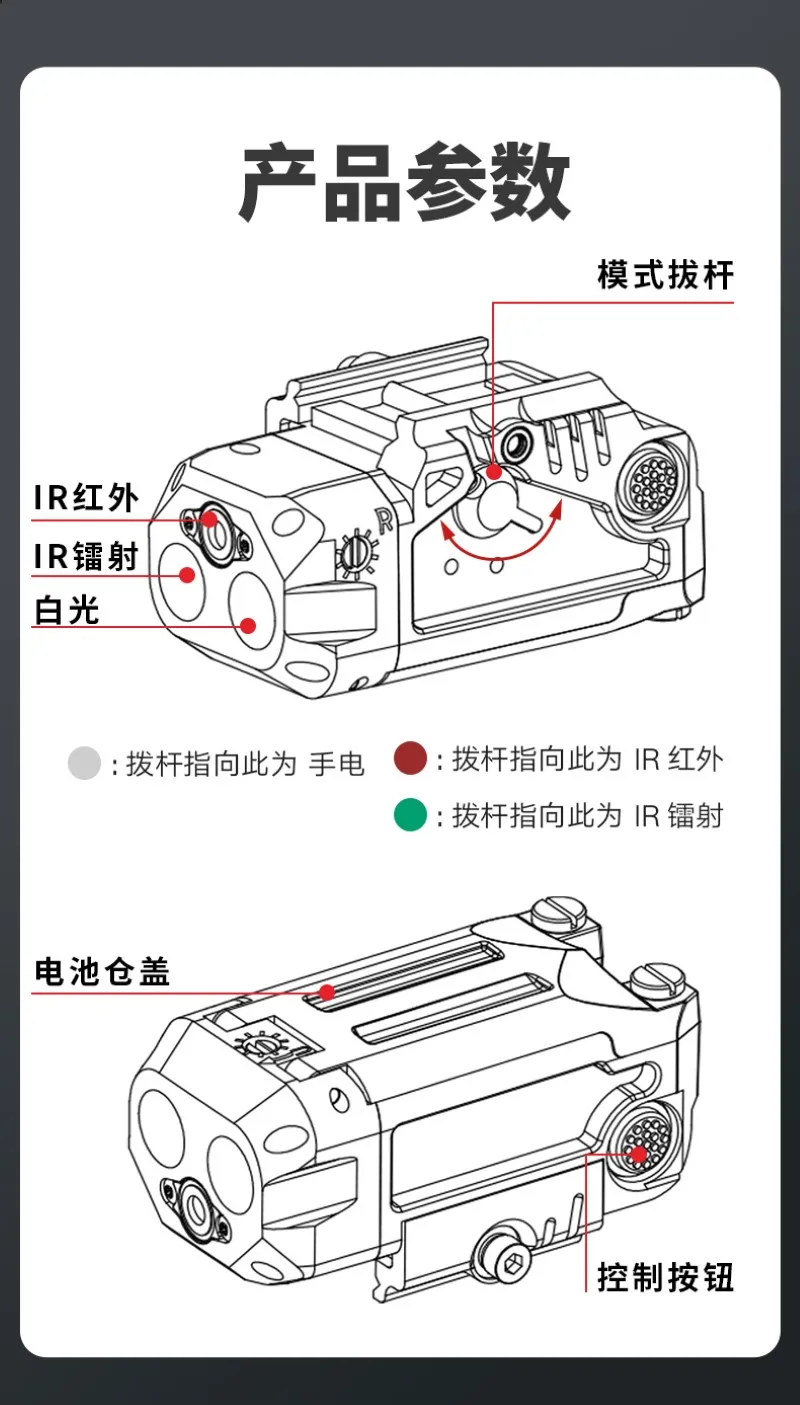 产品参数

模式拔杆

IR红外

IR镭射

白光

R

: 拨杆指向此为 手电

: 拨杆指向此为 IR 红外

: 拨杆指向此为 IR 镭射

电池仓盖

控制按钮