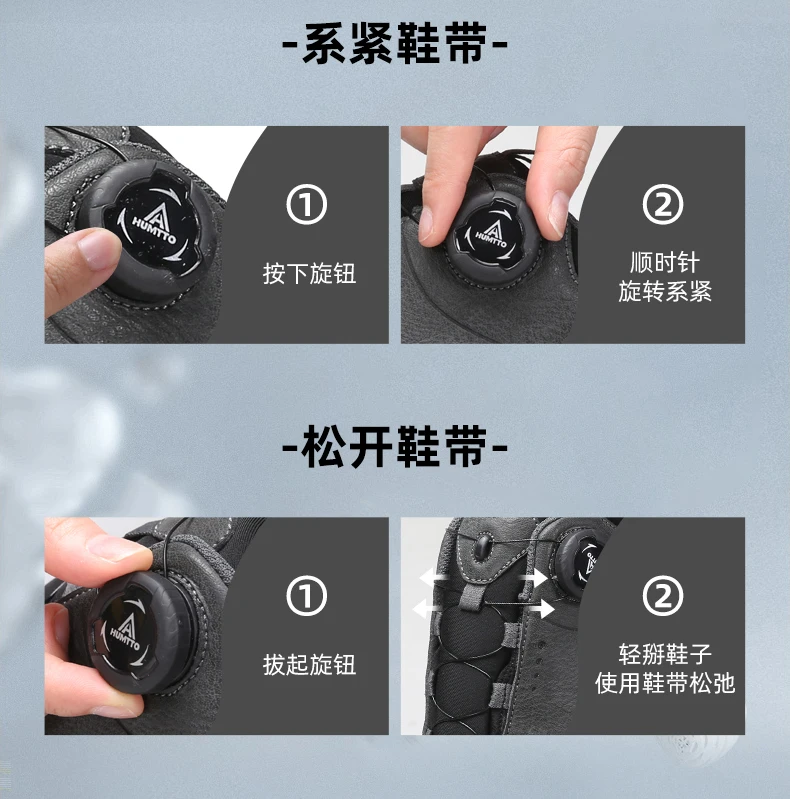 -系紧鞋带-

HUMTTO

①

按下旋钮

HUMTTO

②

顺时针
旋转系紧

-松开鞋带-

HUMTTO

①

拔起旋钮

②

轻掰鞋子
使用鞋带松弛