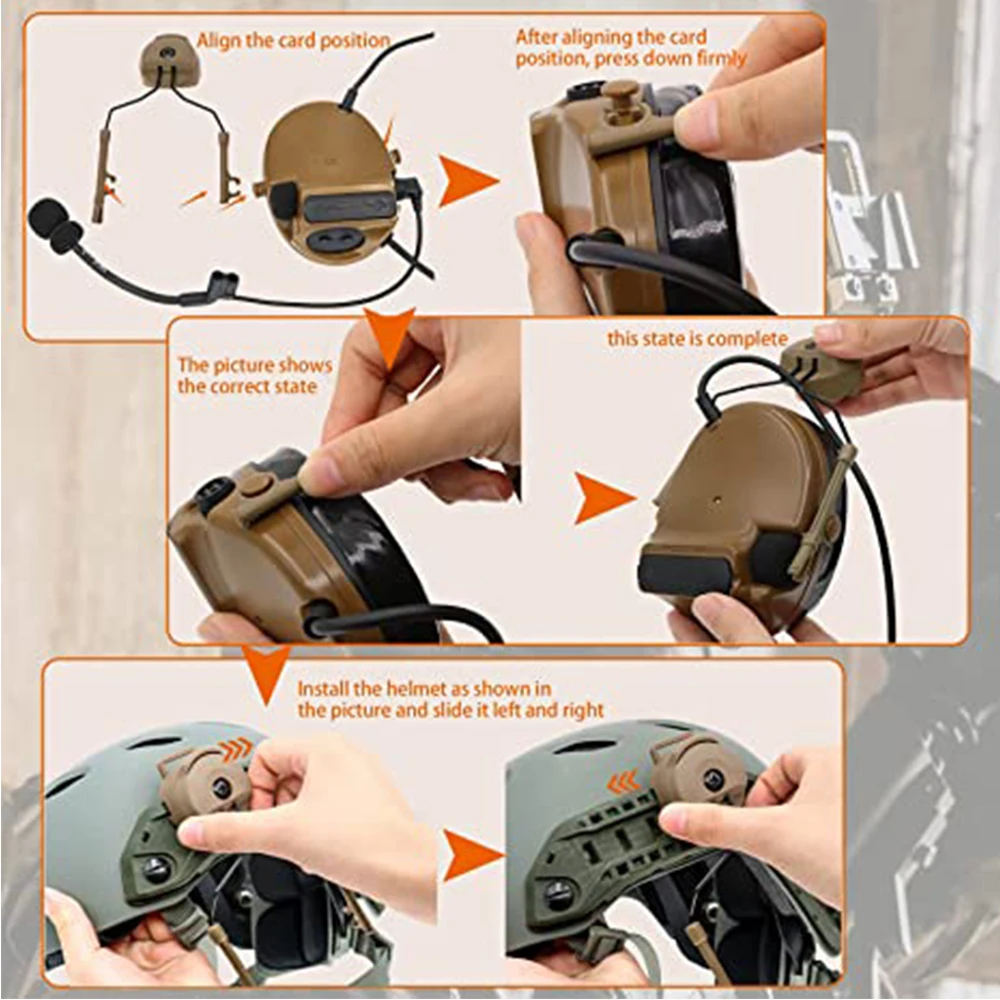 Align the card position

After aligning the card position, press down firmly

The picture shows the correct state

this state is complete

Install the helmet as shown in the picture and slide it left and right