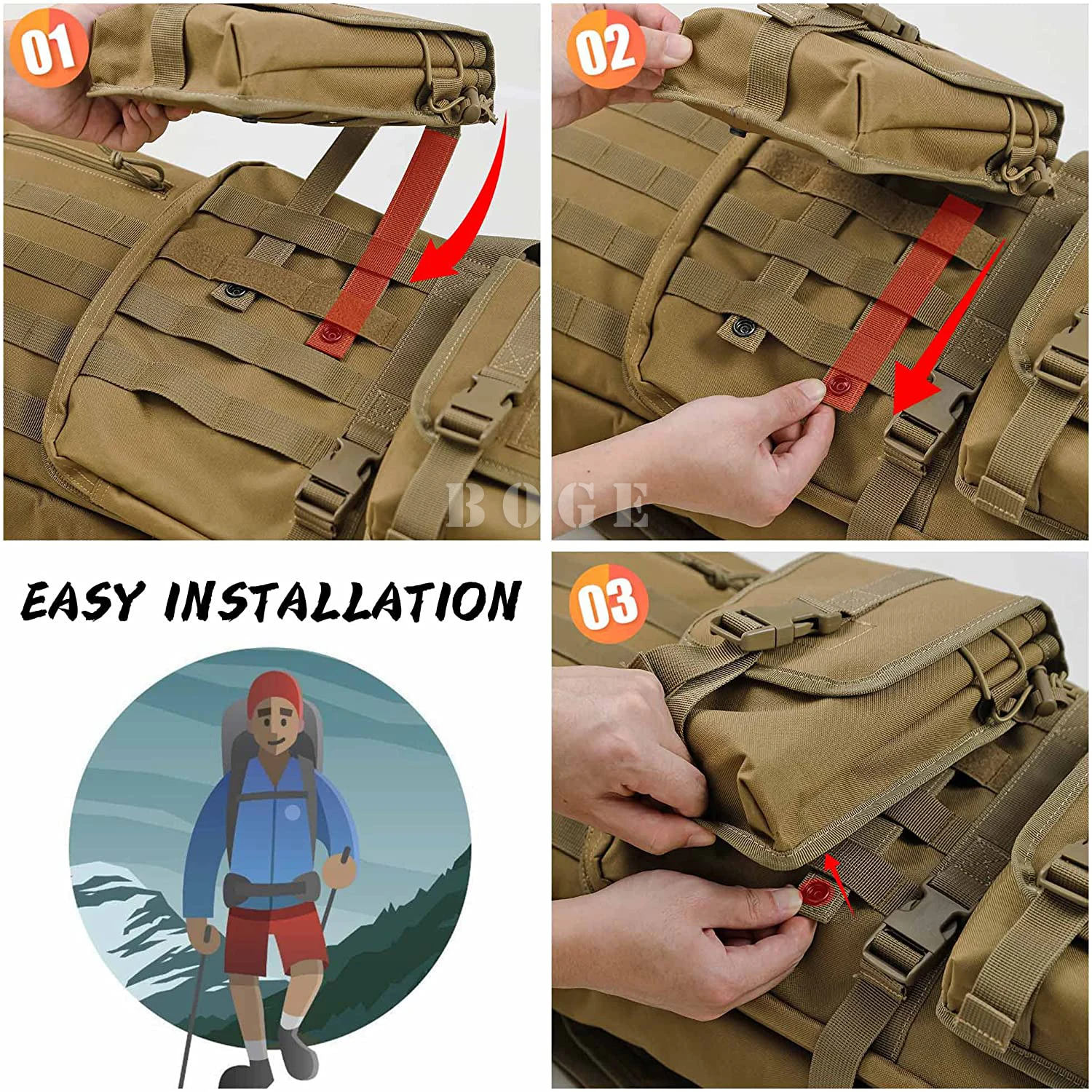 01

02

BOGE

EASY INSTALLATION

03