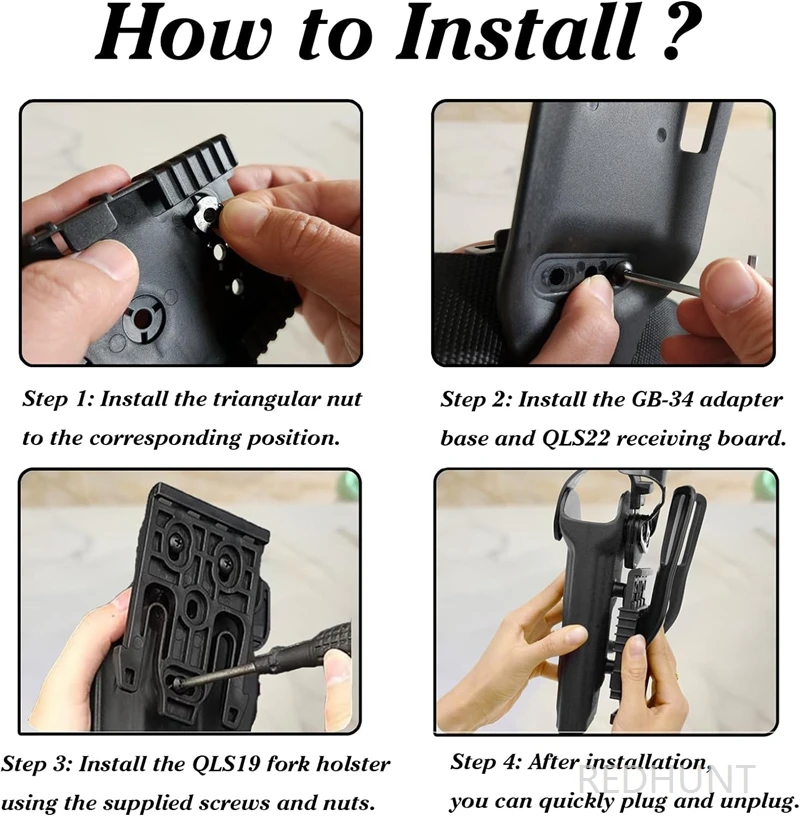 How to Install ?

Step 1: Install the triangular nut to the corresponding position.

Step 2: Install the GB-34 adapter base and QLS22 receiving board.

Step 3: Install the QLS19 fork holster using the supplied screws and nuts.

Step 4: After installation, you can quickly plug and unplug.

REDHUNT