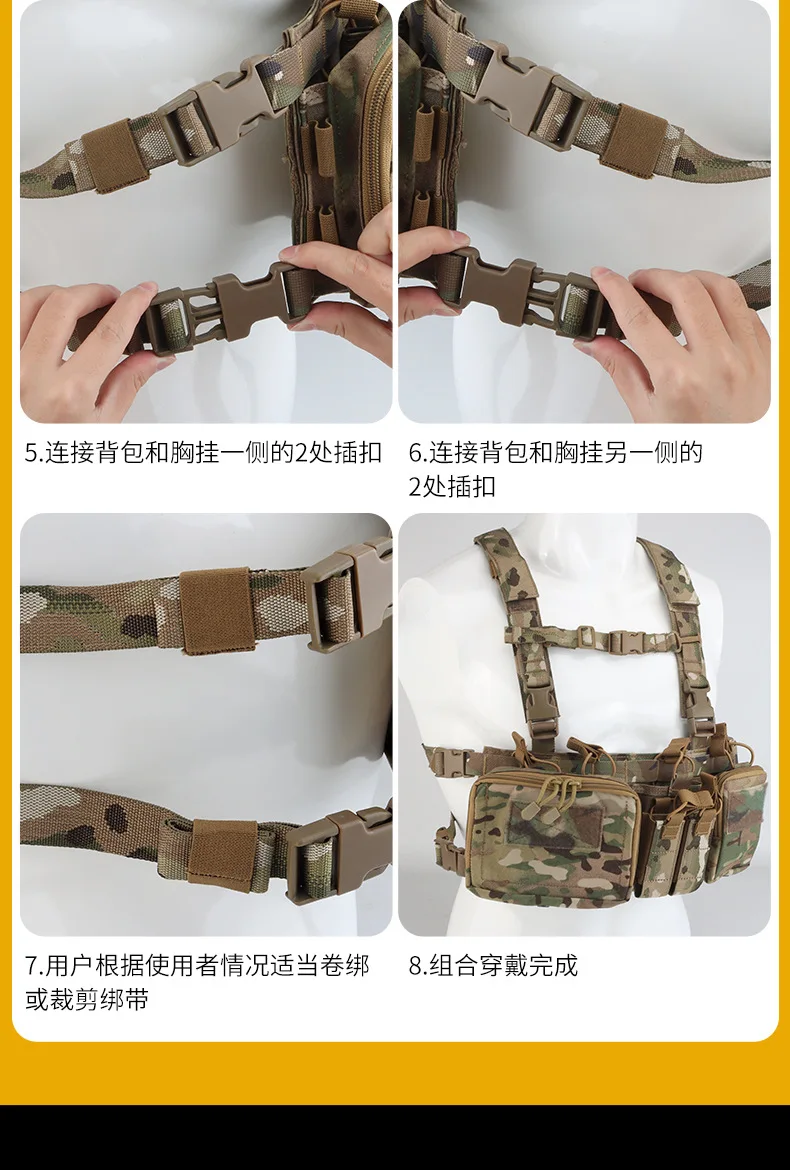 5.连接背包和胸挂一侧的2处插扣

6.连接背包和胸挂另一侧的2处插扣

7.用户根据使用者情况适当卷绑或裁剪绑带

8.组合穿戴完成