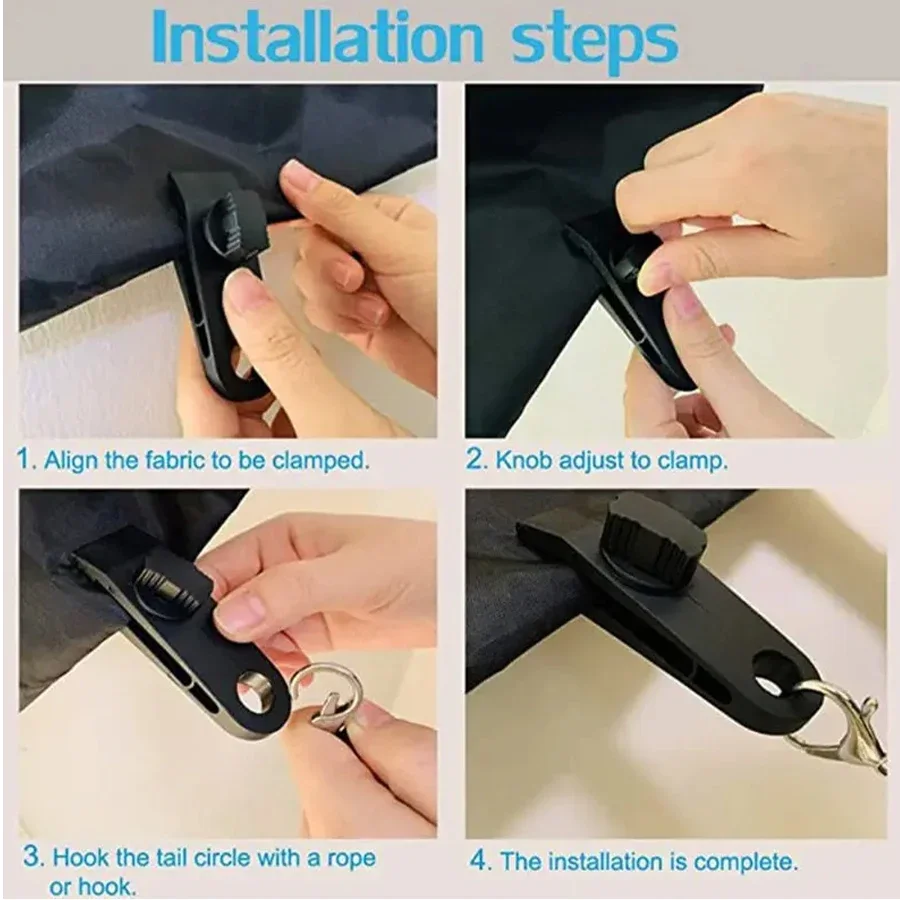 Installation steps

1. Align the fabric to be clamped.

2. Knob adjust to clamp.

3. Hook the tail circle with a rope or hook.

4. The installation is complete.