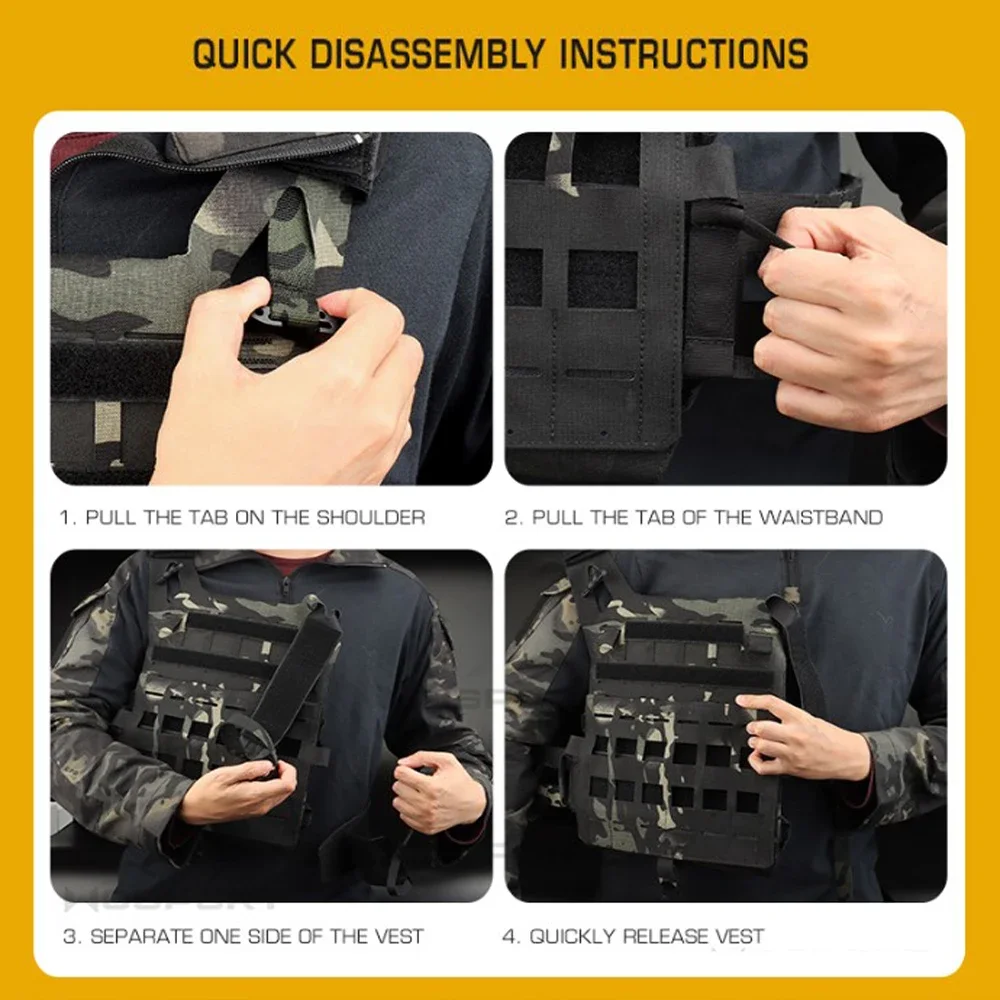 QUICK DISASSEMBLY INSTRUCTIONS

1. PULL THE TAB ON THE SHOULDER

2. PULL THE TAB OF THE WAISTBAND

3. SEPARATE ONE SIDE OF THE VEST

4. QUICKLY RELEASE VEST