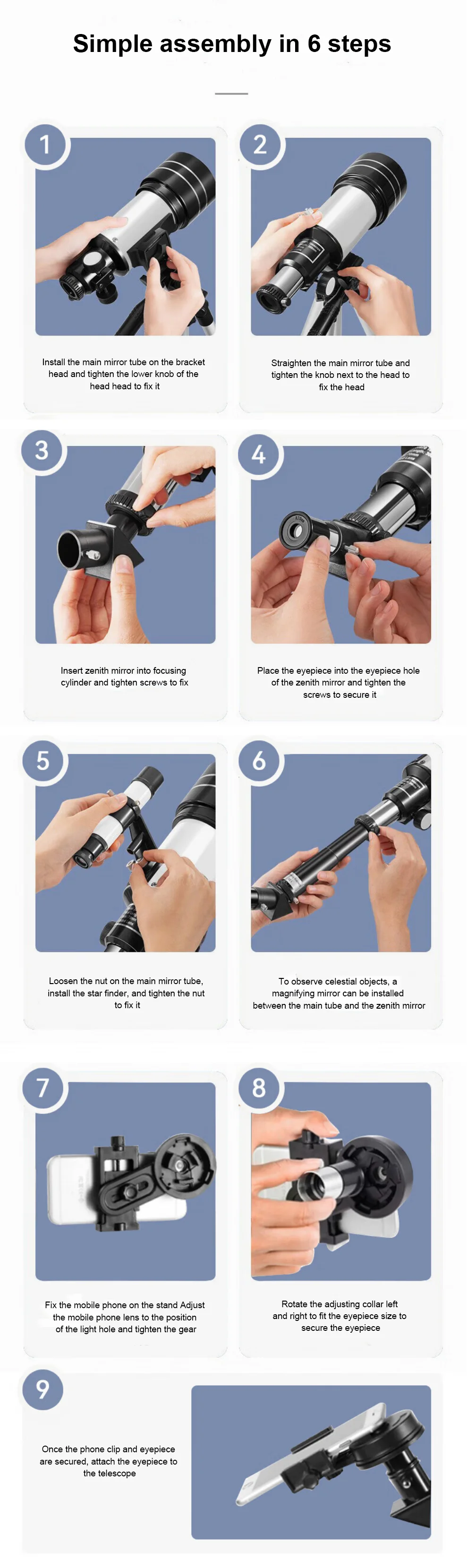 Simple assembly in 6 steps

1

Install the main mirror tube on the bracket head and tighten the lower knob of the head head to fix it

2

Straighten the main mirror tube and tighten the knob next to the head to fix the head

3

Insert zenith mirror into focusing cylinder and tighten screws to fix

4

Place the eyepiece into the eyepiece hole of the zenith mirror and tighten the screws to secure it

5

Loosen the nut on the main mirror tube, install the star finder, and tighten the nut to fix it

6

To observe celestial objects, a magnifying mirror can be installed between the main tube and the zenith mirror

7

Fix the mobile phone on the stand Adjust the mobile phone lens to the position of the light hole and tighten the gear

8

Rotate the adjusting collar left and right to fit the eyepiece size to secure the eyepiece

9

Once the phone clip and eyepiece are secured, attach the eyepiece to the telescope