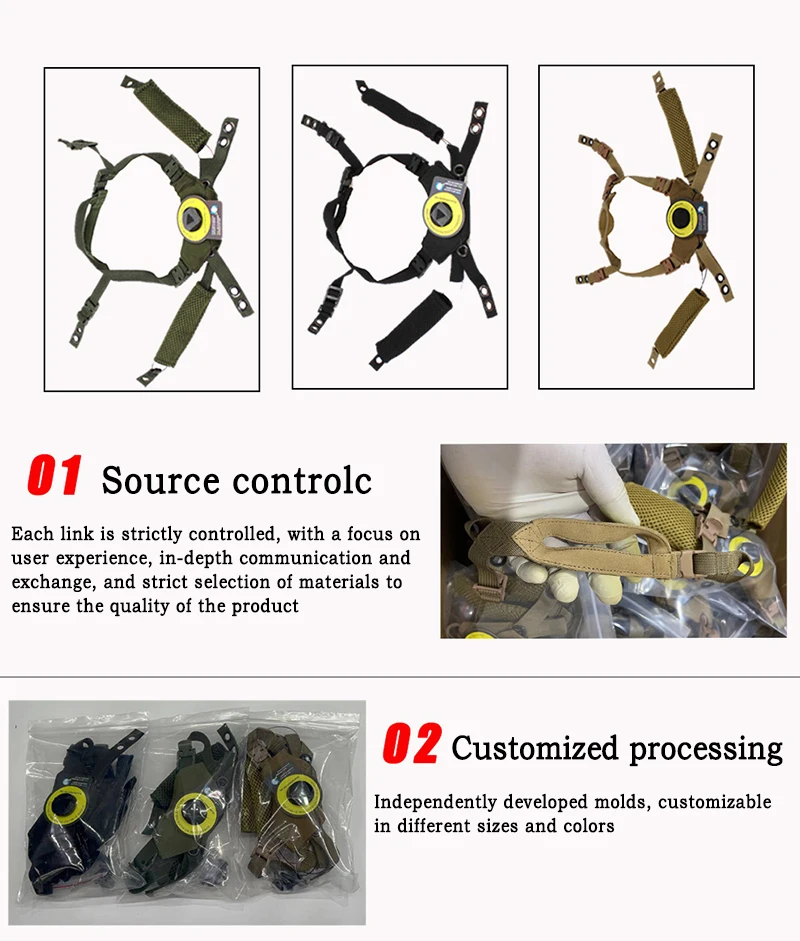 01 Source controlc

Each link is strictly controlled, with a focus on user experience, in-depth communication and exchange, and strict selection of materials to ensure the quality of the product

02 Customized processing

Independently developed molds, customizable in different sizes and colors