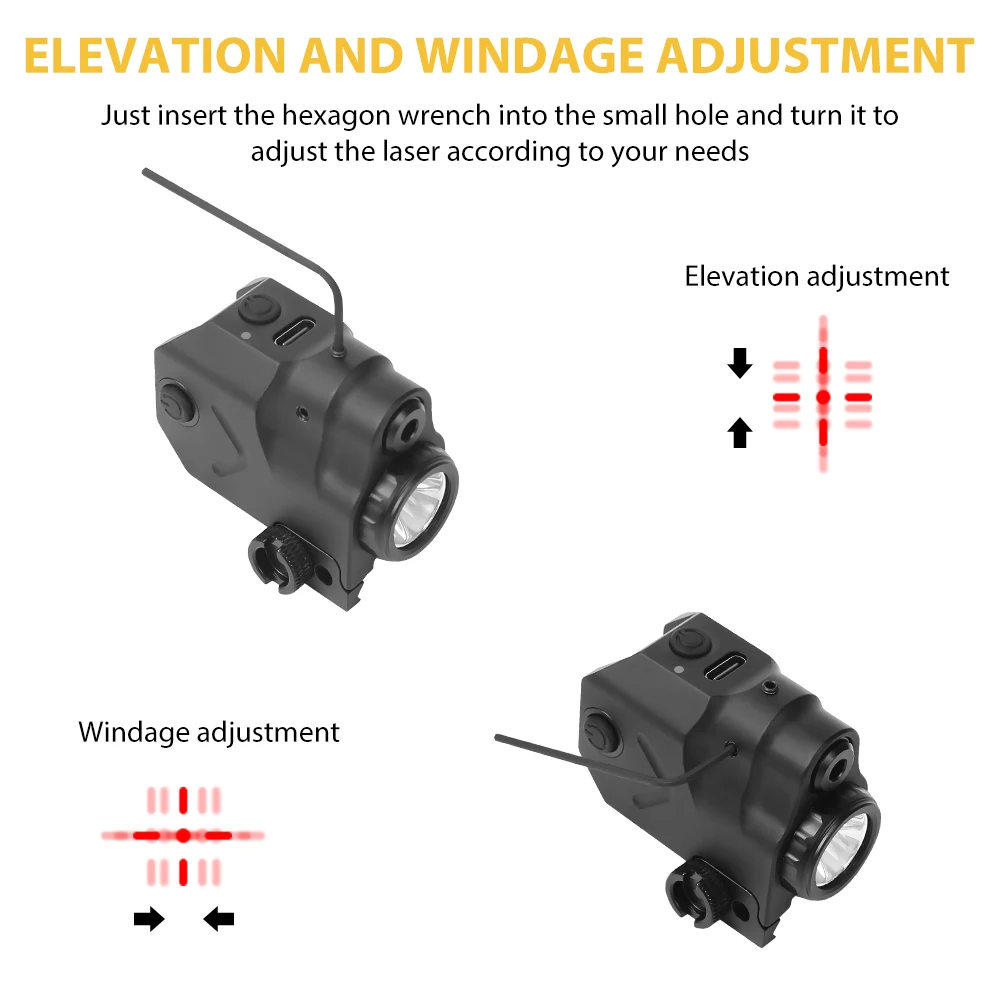 ELEVATION AND WINDAGE ADJUSTMENT

Just insert the hexagon wrench into the small hole and turn it to adjust the laser according to your needs

Elevation adjustment

Windage adjustment