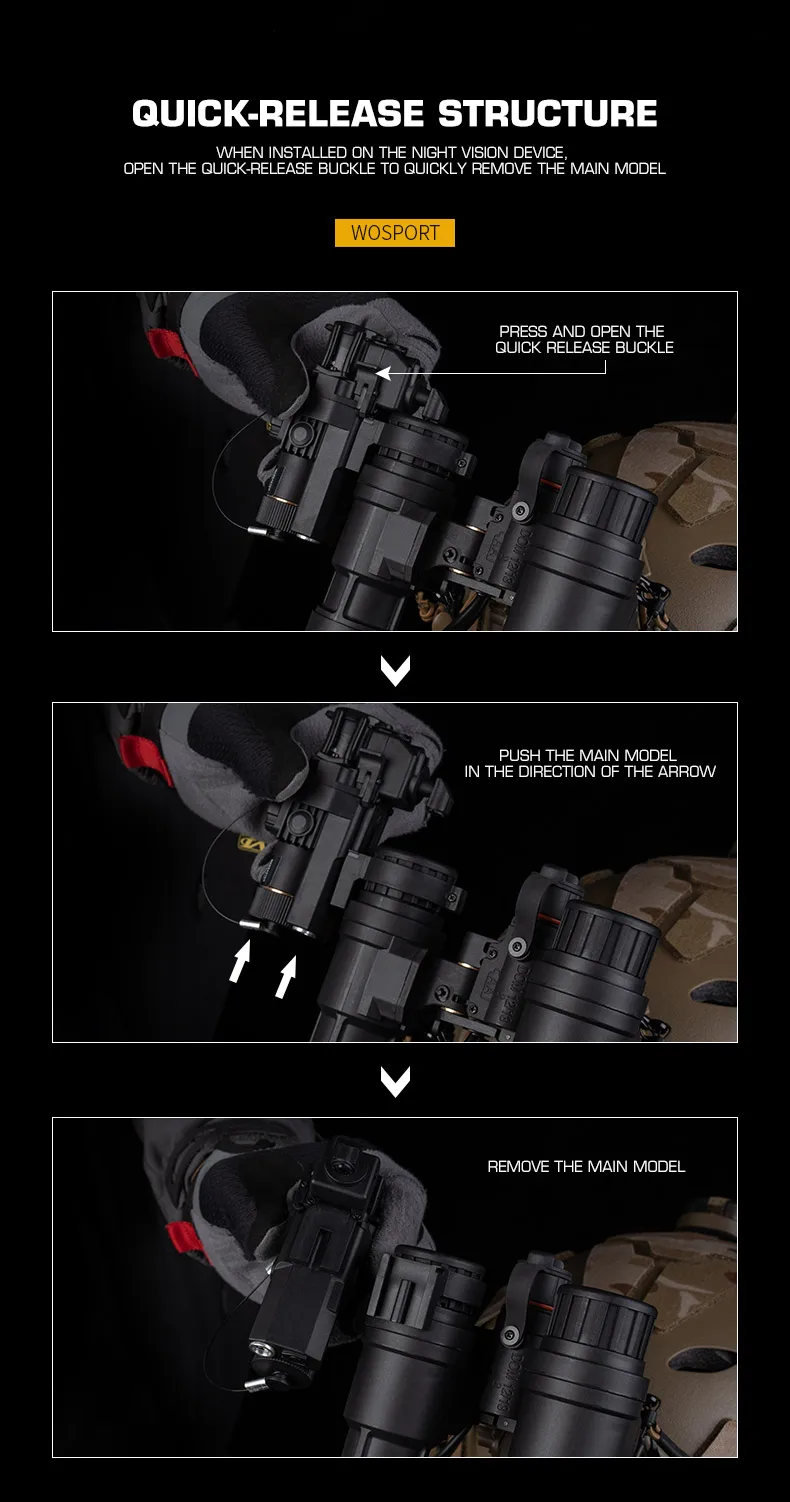 QUICK-RELEASE STRUCTURE

WHEN INSTALLED ON THE NIGHT VISION DEVICE,
OPEN THE QUICK-RELEASE BUCKLE TO QUICKLY REMOVE THE MAIN MODEL

WOSPORT

PRESS AND OPEN THE
QUICK RELEASE BUCKLE

PUSH THE MAIN MODEL
IN THE DIRECTION OF THE ARROW

REMOVE THE MAIN MODEL