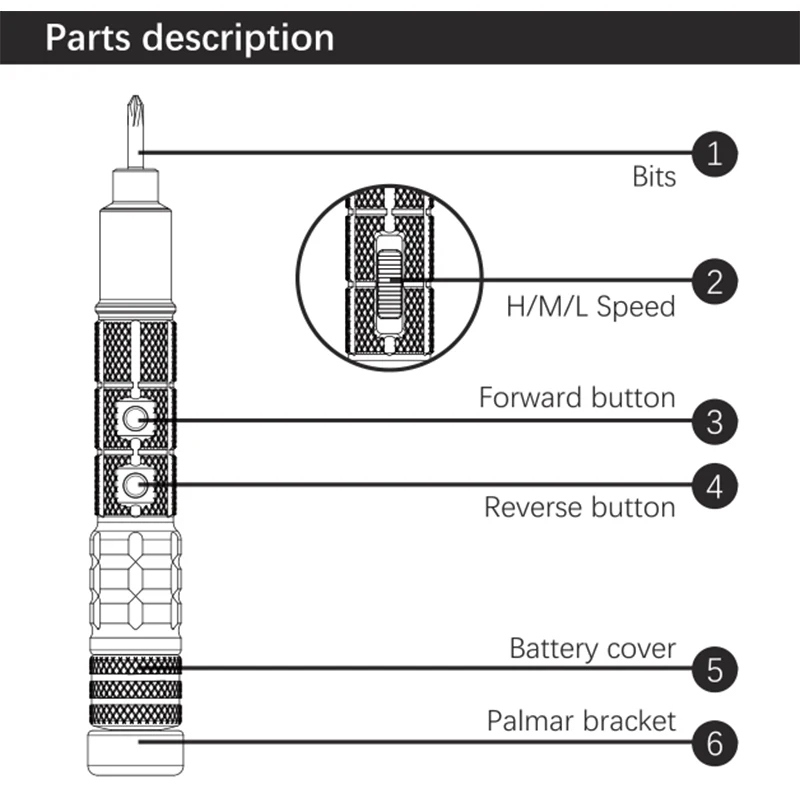 Parts description

1
Bits

2
H/M/L Speed

Forward button
3

4
Reverse button

Battery cover
5

Palmar bracket
6