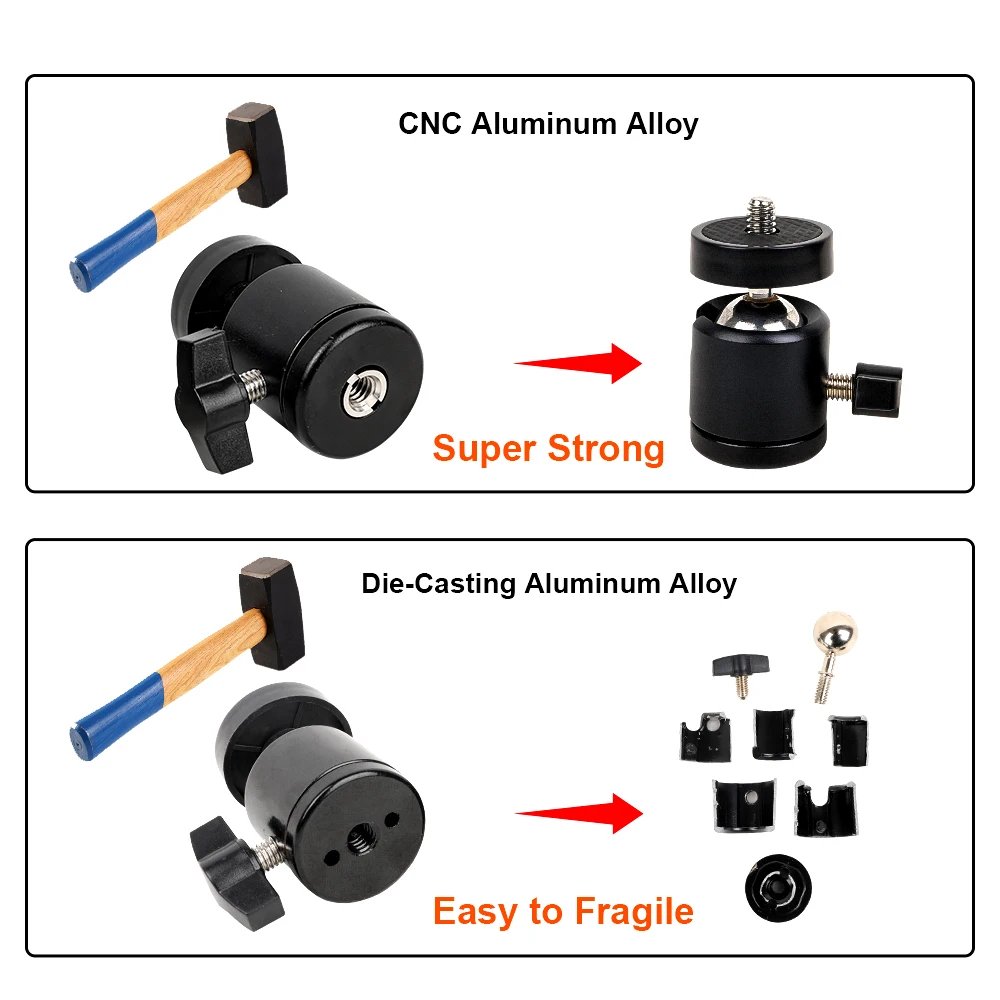 CNC Aluminum Alloy

Super Strong

Die-Casting Aluminum Alloy

Easy to Fragile