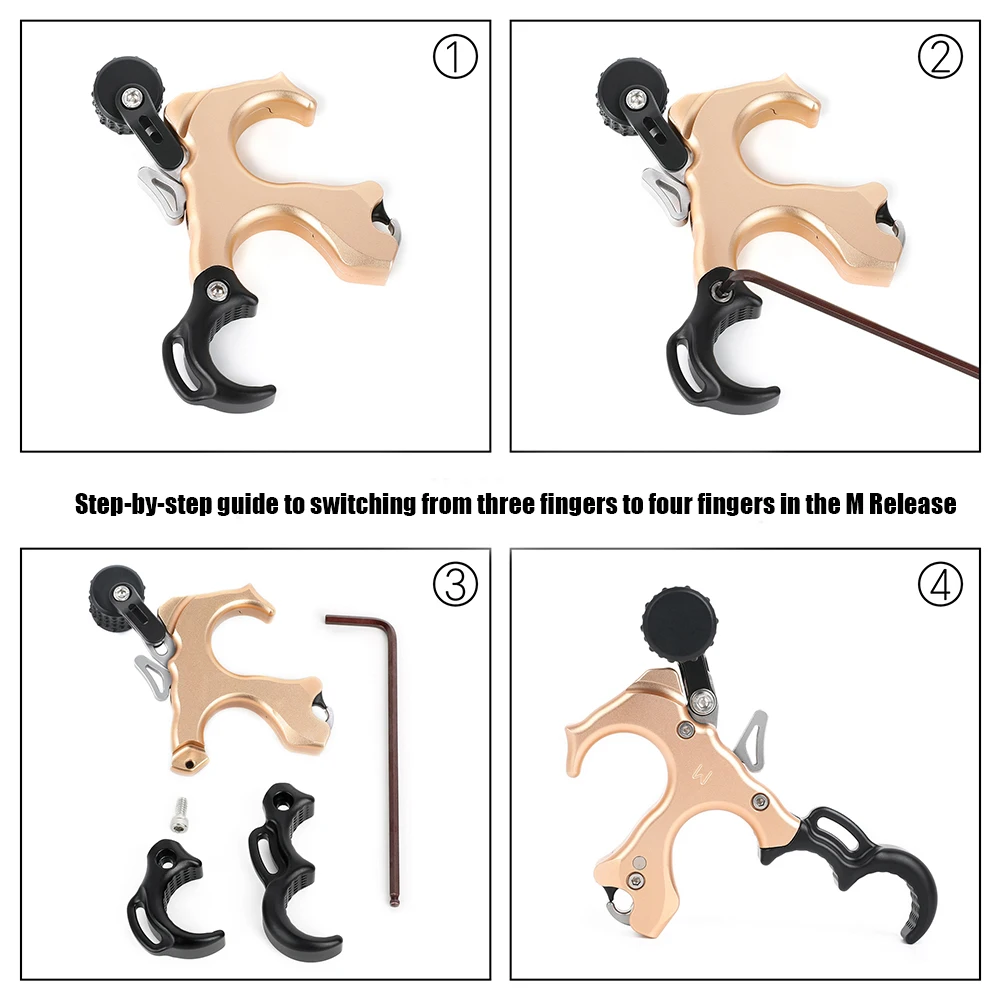 ①

②

Step-by-step guide to switching from three fingers to four fingers in the M Release

③

④