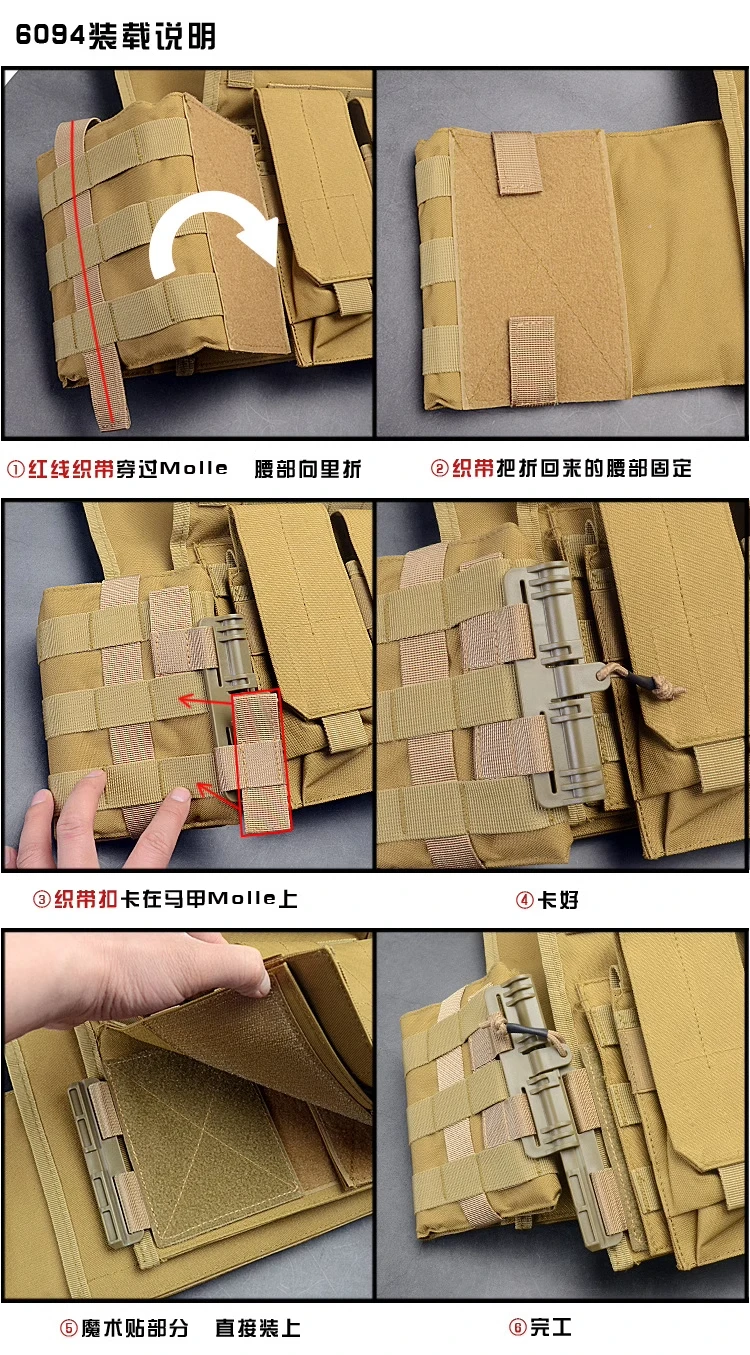 6094装载说明

①红线织带穿过Molle　腰部向里折

②织带把折回来的腰部固定

③织带扣卡在马甲Molle上

④卡好

⑤魔术贴部分　直接装上

⑥完工