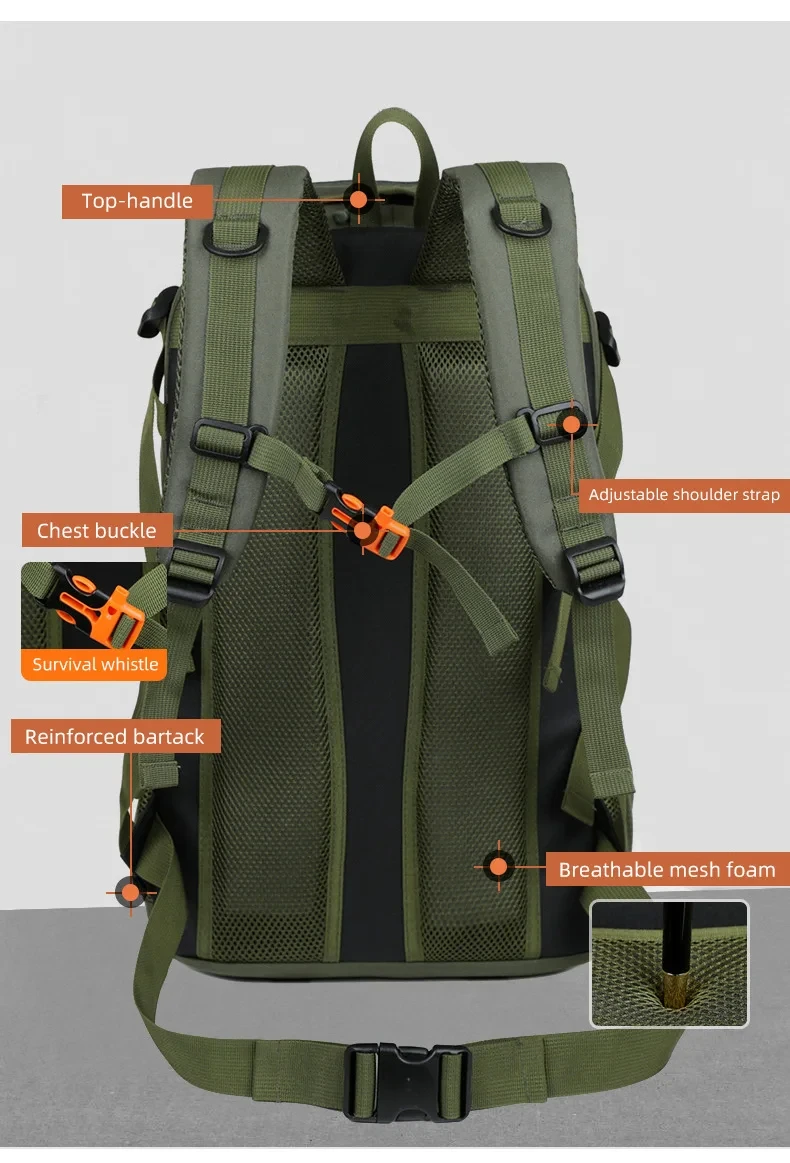 Top-handle

Adjustable shoulder strap

Chest buckle

Survival whistle

Reinforced bartack

Breathable mesh foam