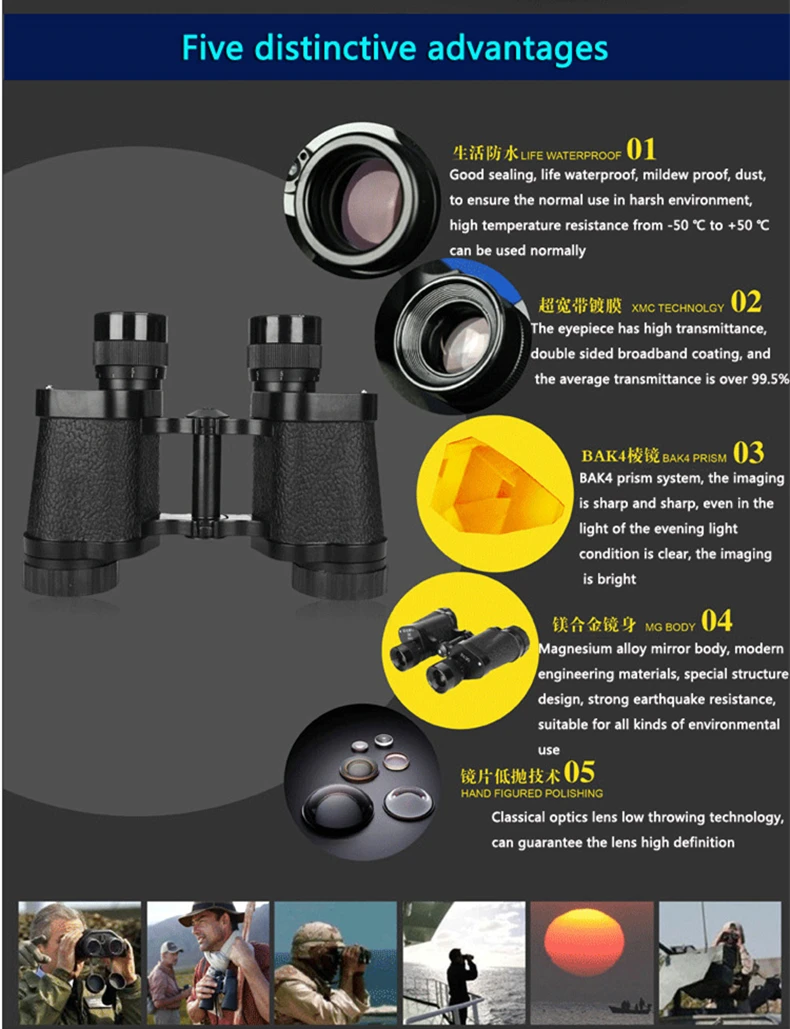 Five distinctive advantages

生活防水 LIFE WATERPROOF 01
Good sealing, life waterproof, mildew proof, dust, to ensure the normal use in harsh environment, high temperature resistance from -50 ℃ to +50 ℃ can be used normally

超宽带镀膜 XMC TECHNOLGY 02
The eyepiece has high transmittance, double sided broadband coating, and the average transmittance is over 99.5%

BAK4棱镜 BAK4 PRISM 03
BAK4 prism system, the imaging is sharp and sharp, even in the light of the evening light condition is clear, the imaging is bright

镁合金镜身 MG BODY 04
Magnesium alloy mirror body, modern engineering materials, special structure design, strong earthquake resistance, suitable for all kinds of environmental use

镜片低抛技术 05
HAND FIGURED POLISHING
Classical optics lens low throwing technology, can guarantee the lens high definition