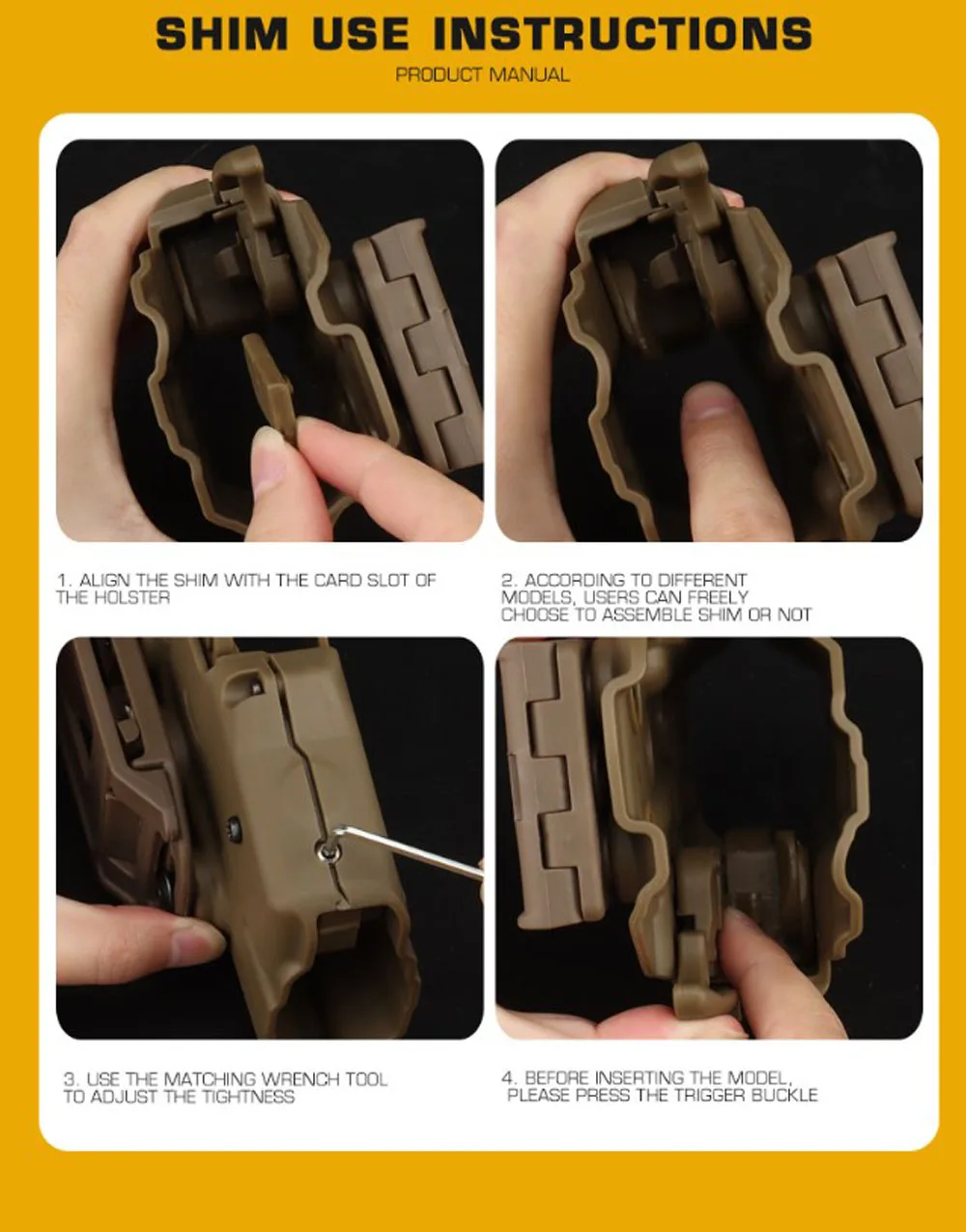 SHIM USE INSTRUCTIONS

PRODUCT MANUAL

1. ALIGN THE SHIM WITH THE CARD SLOT OF THE HOLSTER

2. ACCORDING TO DIFFERENT MODELS, USERS CAN FREELY CHOOSE TO ASSEMBLE SHIM OR NOT

3. USE THE MATCHING WRENCH TOOL TO ADJUST THE TIGHTNESS

4. BEFORE INSERTING THE MODEL, PLEASE PRESS THE TRIGGER BUCKLE