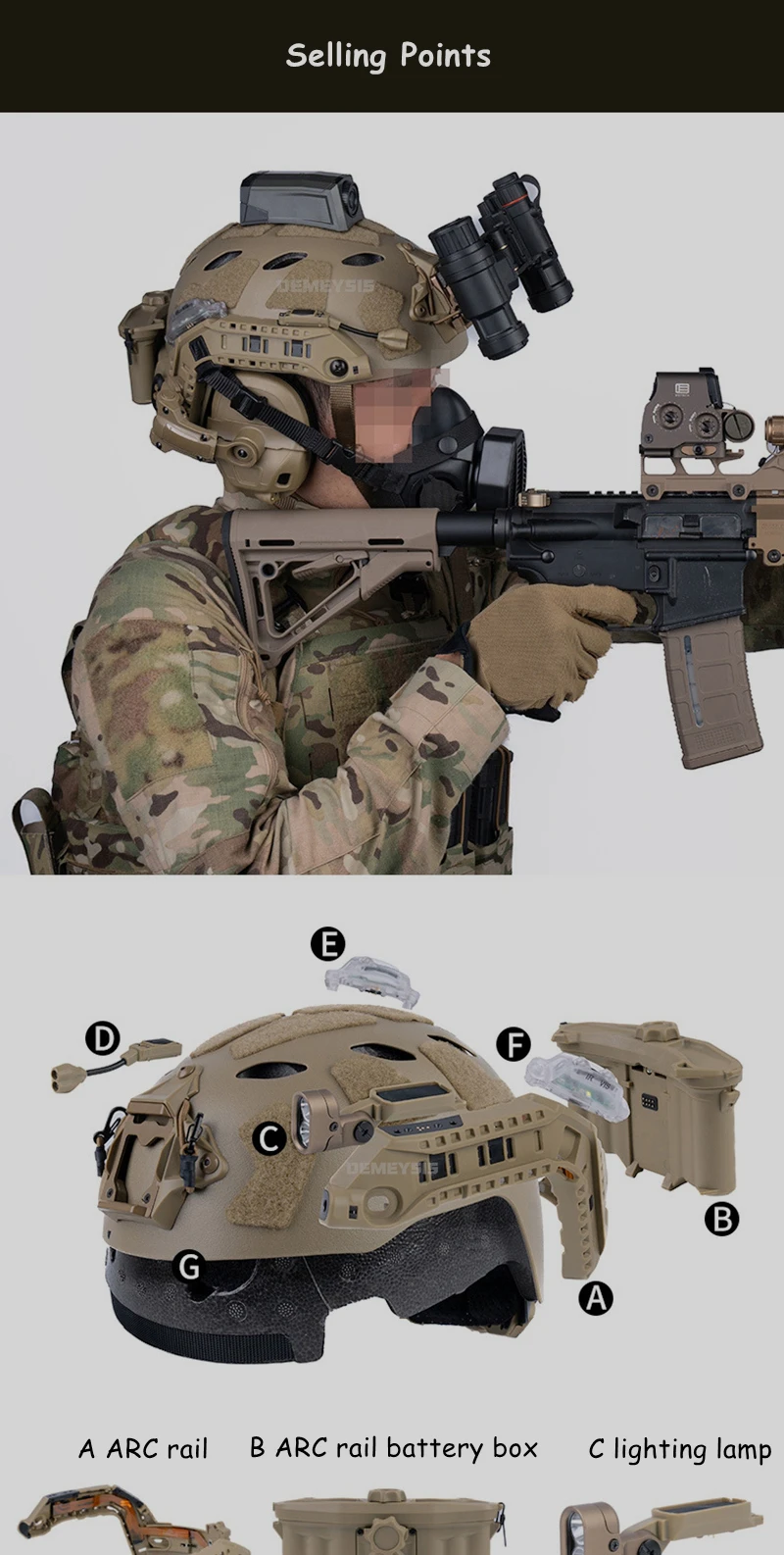 Selling Points

DEMEYSIS

E

D

F

C

DEMEYSIS

B

G

A

A ARC rail B ARC rail battery box C lighting lamp