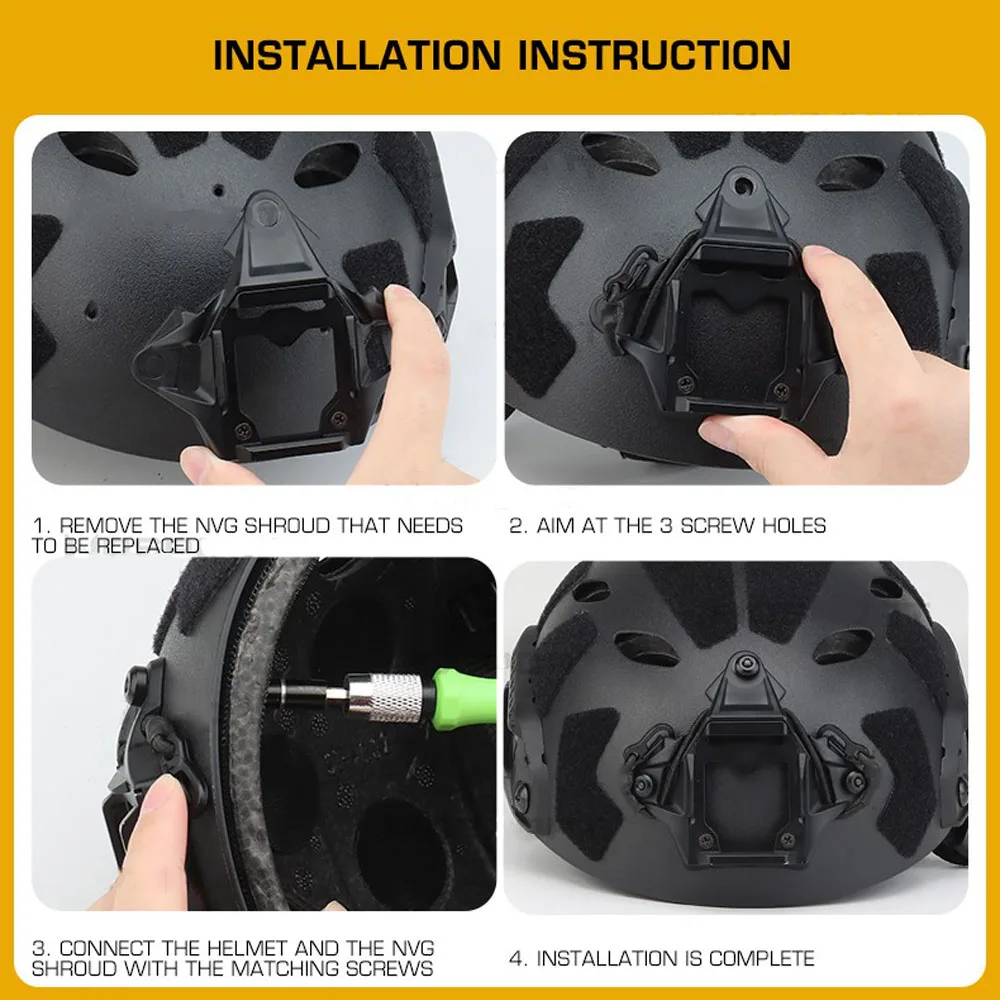 INSTALLATION INSTRUCTION

1. REMOVE THE NVG SHROUD THAT NEEDS TO BE REPLACED

2. AIM AT THE 3 SCREW HOLES

3. CONNECT THE HELMET AND THE NVG SHROUD WITH THE MATCHING SCREWS

4. INSTALLATION IS COMPLETE