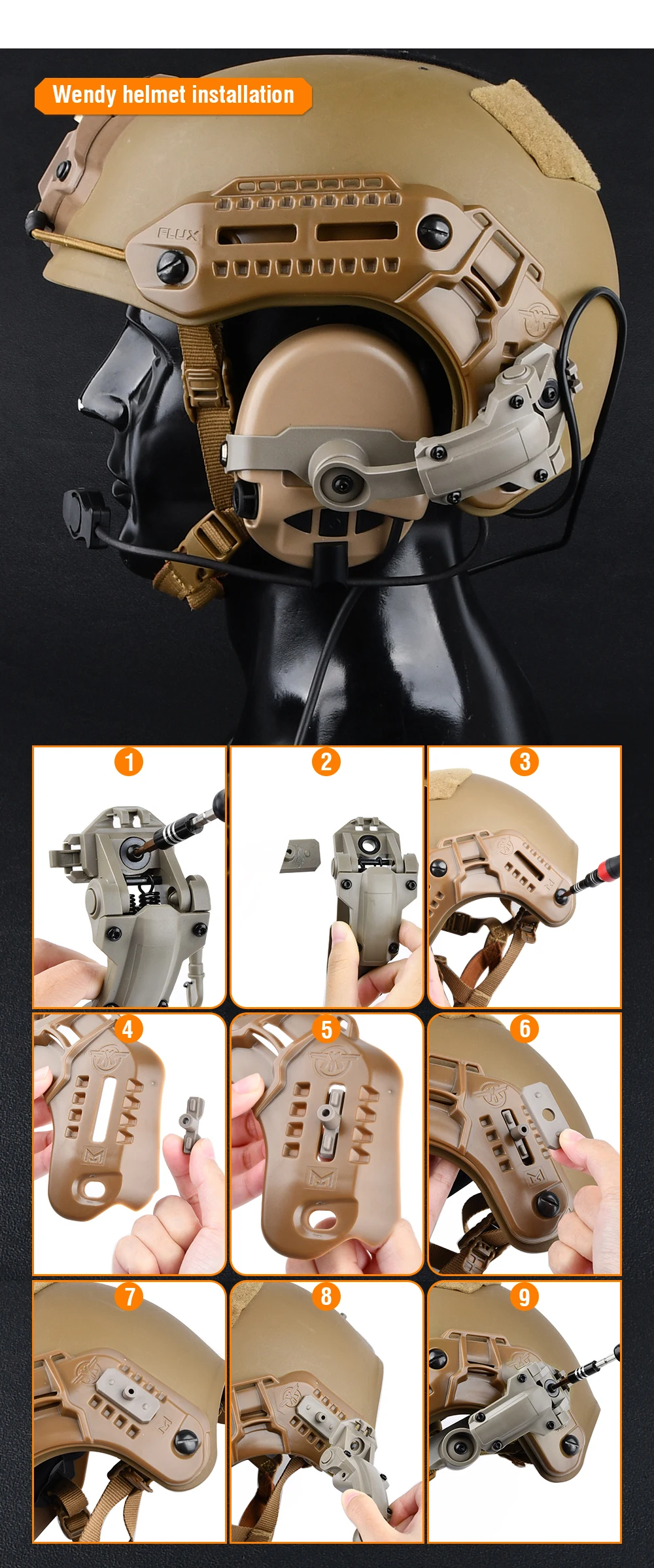 Wendy helmet installation

FLUX

1

2

3

4

5

6

7

8

9