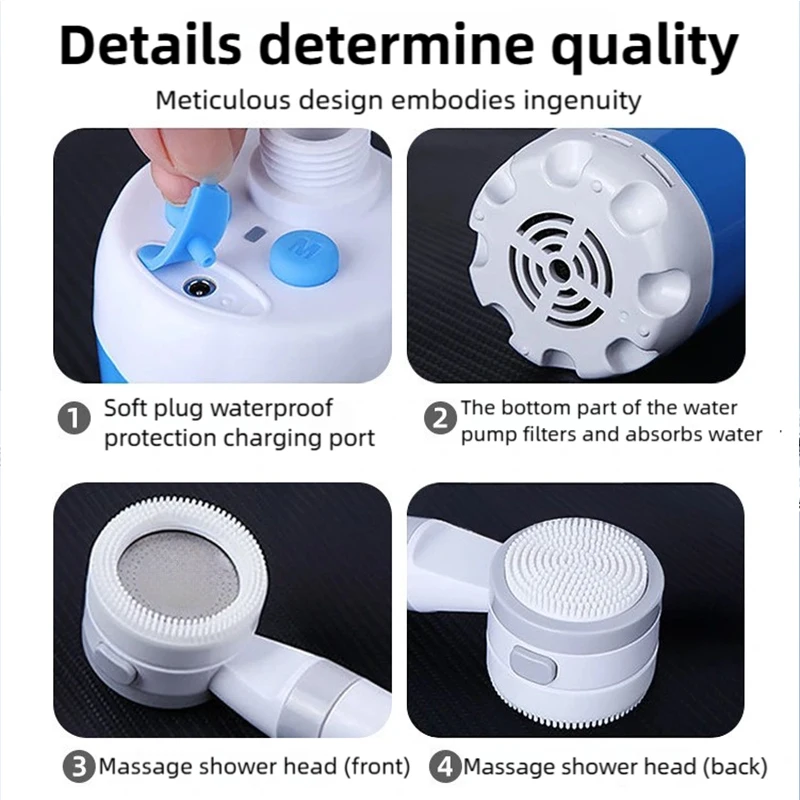 Details determine quality

Meticulous design embodies ingenuity

M

1 Soft plug waterproof protection charging port

2 The bottom part of the water pump filters and absorbs water

3 Massage shower head (front)

4 Massage shower head (back)