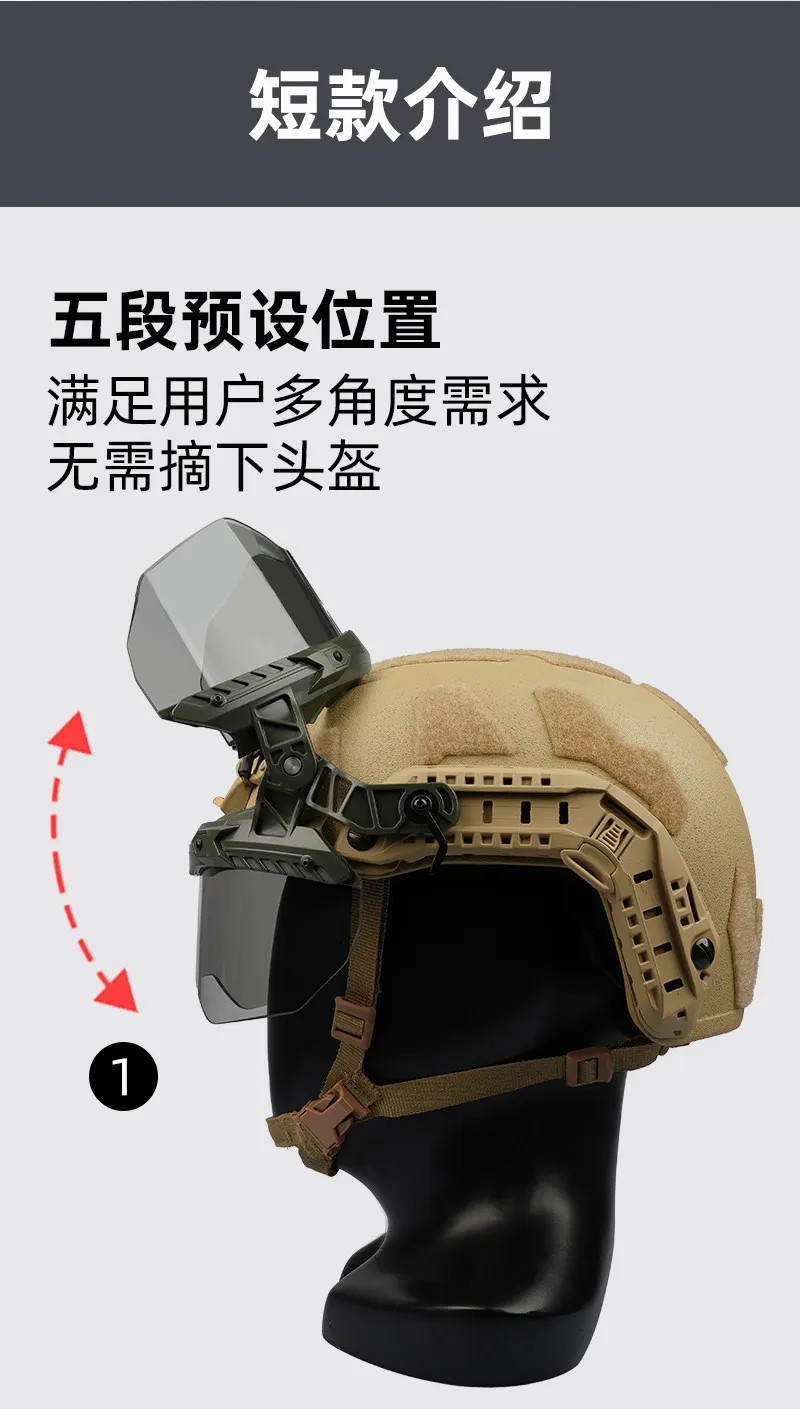 短款介绍

五段预设位置
满足用户多角度需求
无需摘下头盔

1