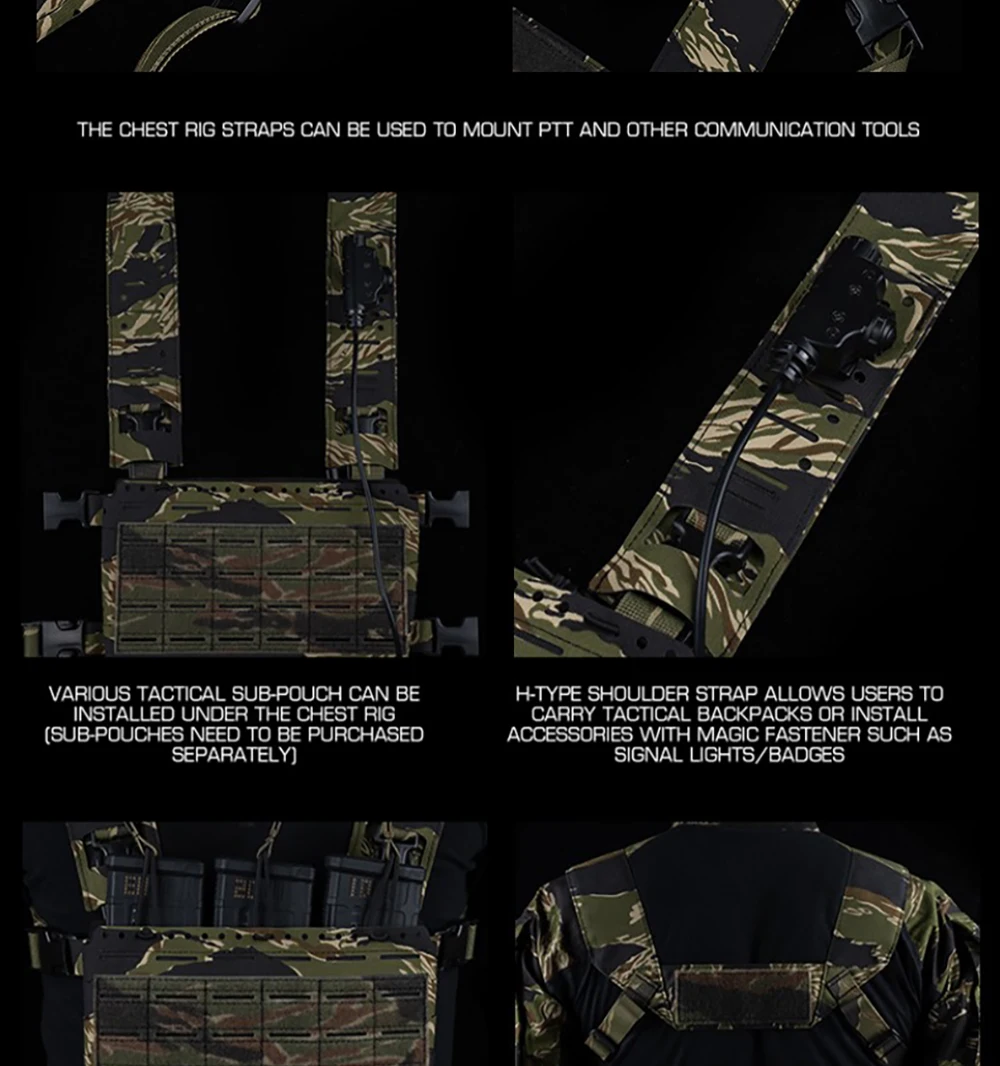 THE CHEST RIG STRAPS CAN BE USED TO MOUNT PTT AND OTHER COMMUNICATION TOOLS

VARIOUS TACTICAL SUB-POUCH CAN BE INSTALLED UNDER THE CHEST RIG (SUB-POUCHES NEED TO BE PURCHASED SEPARATELY)

H-TYPE SHOULDER STRAP ALLOWS USERS TO CARRY TACTICAL BACKPACKS OR INSTALL ACCESSORIES WITH MAGIC FASTENER SUCH AS SIGNAL LIGHTS/BADGES