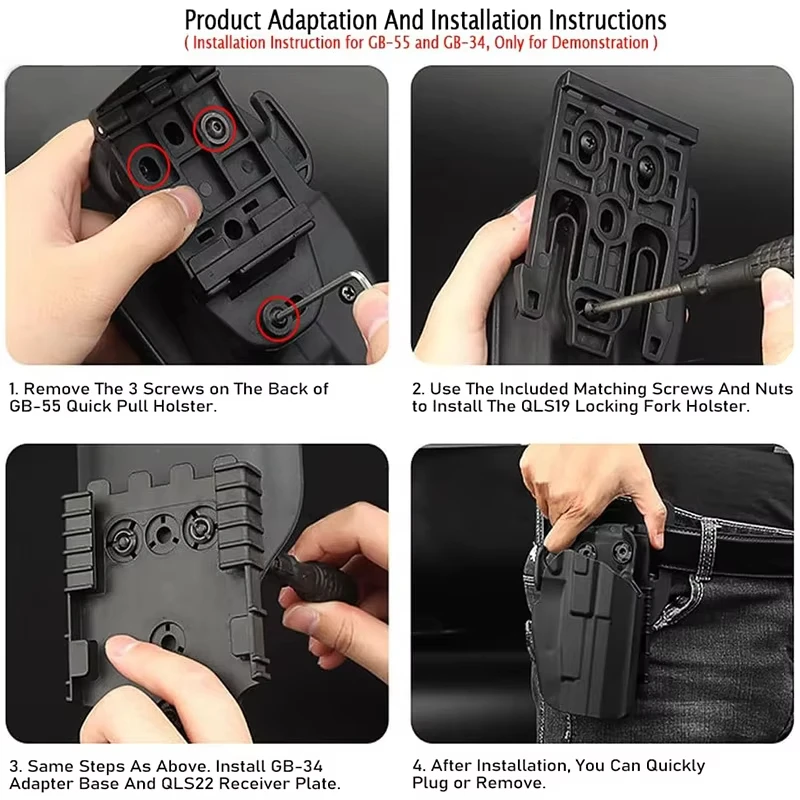 Product Adaptation And Installation Instructions
( Installation Instruction for GB-55 and GB-34, Only for Demonstration )

1. Remove The 3 Screws on The Back of GB-55 Quick Pull Holster.

2. Use The Included Matching Screws And Nuts to Install The QLS19 Locking Fork Holster.

3. Same Steps As Above. Install GB-34 Adapter Base And QLS22 Receiver Plate.

4. After Installation, You Can Quickly Plug or Remove.