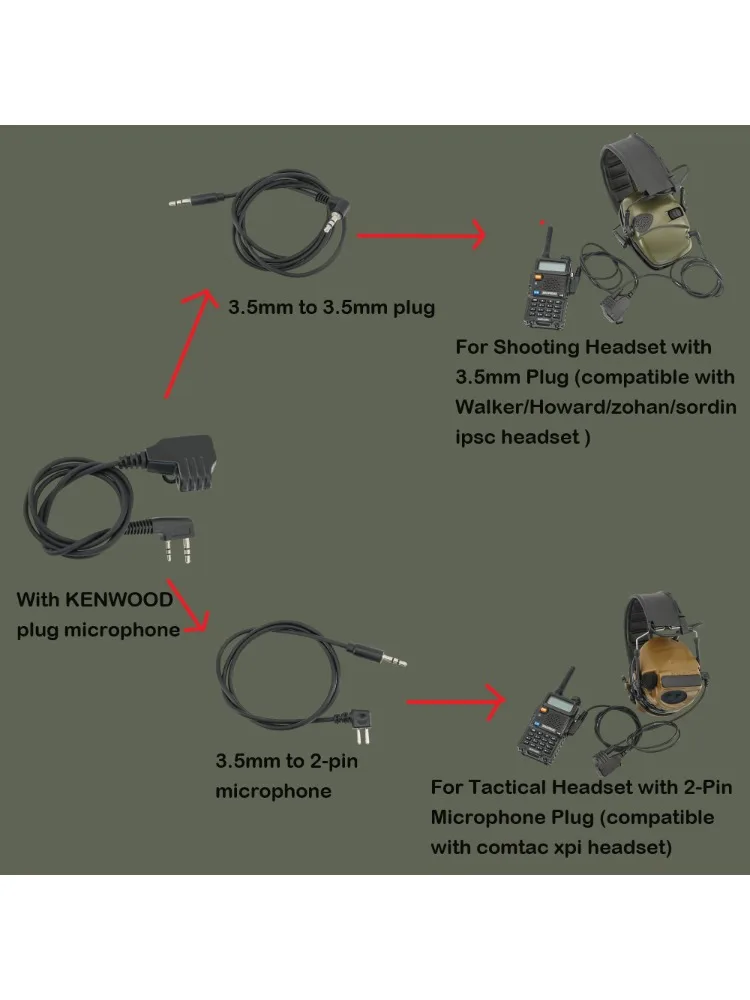 3.5mm to 3.5mm plug

For Shooting Headset with 3.5mm Plug (compatible with Walker/Howard/zohan/sordin ipsc headset )

With KENWOOD plug microphone

3.5mm to 2-pin microphone

For Tactical Headset with 2-Pin Microphone Plug (compatible with comtac xpi headset)