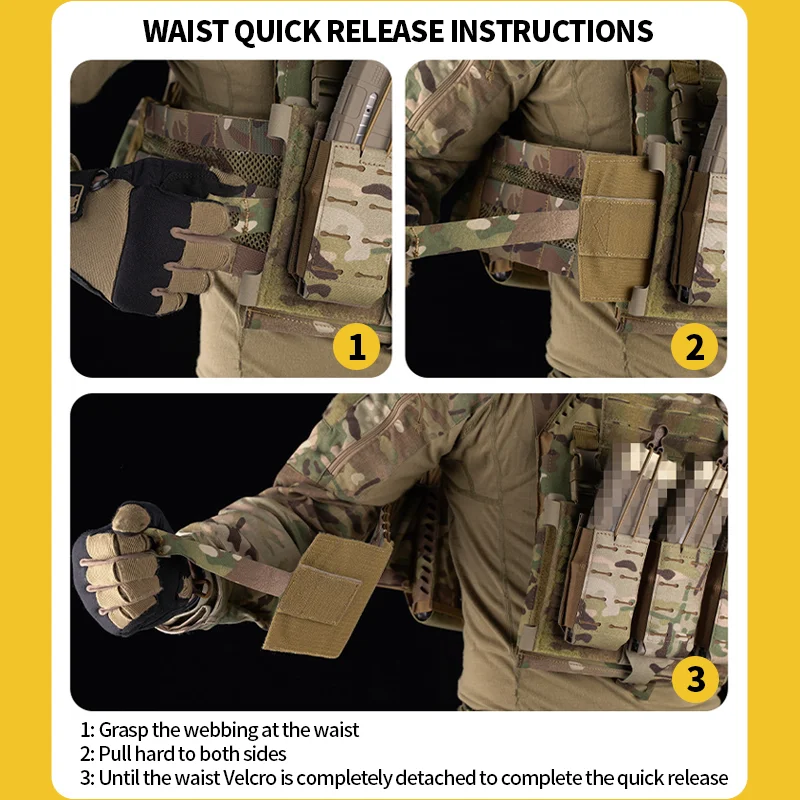 WAIST QUICK RELEASE INSTRUCTIONS

1

2

3

1: Grasp the webbing at the waist
2: Pull hard to both sides
3: Until the waist Velcro is completely detached to complete the quick release