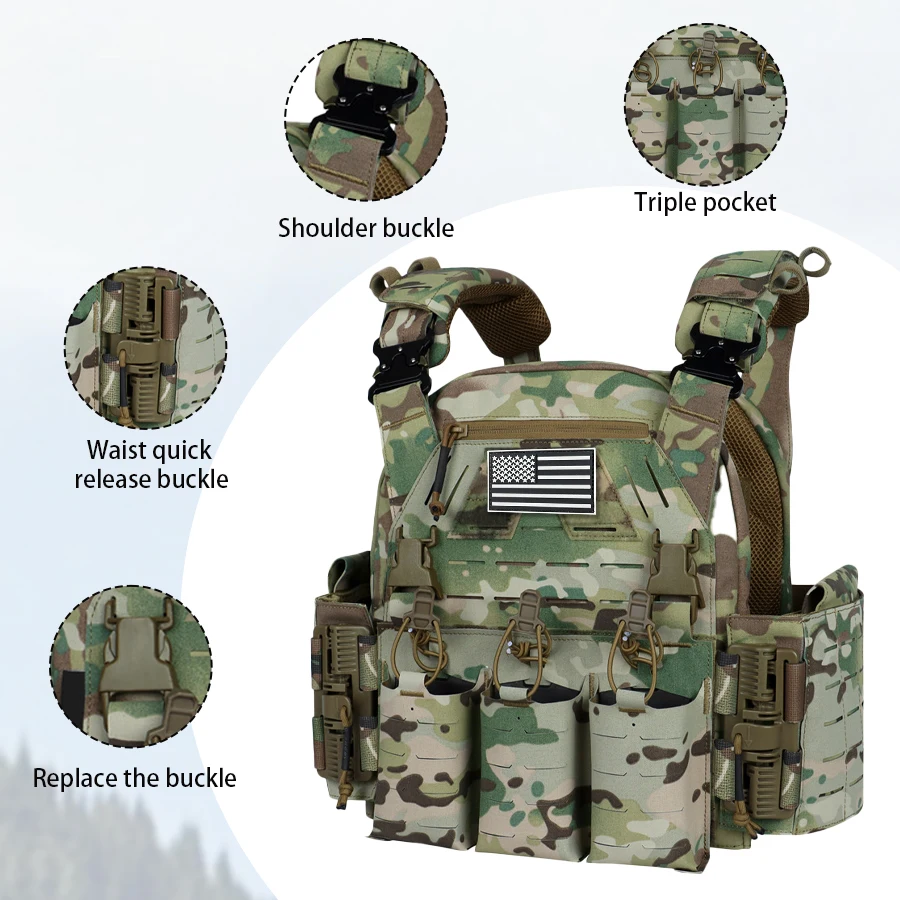 Shoulder buckle

Triple pocket

Waist quick release buckle

Replace the buckle