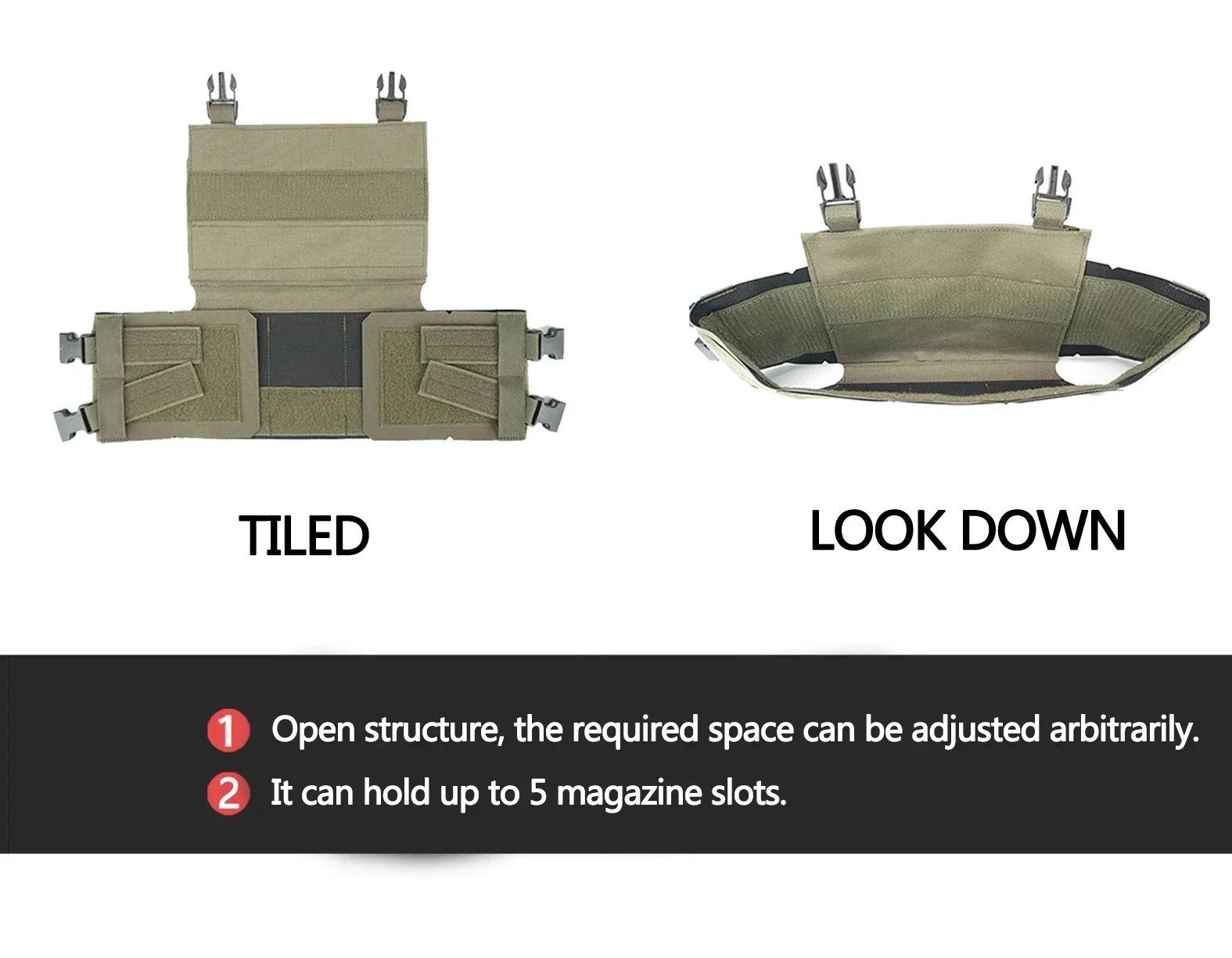 TILED

LOOK DOWN

1 Open structure, the required space can be adjusted arbitrarily.

2 It can hold up to 5 magazine slots.