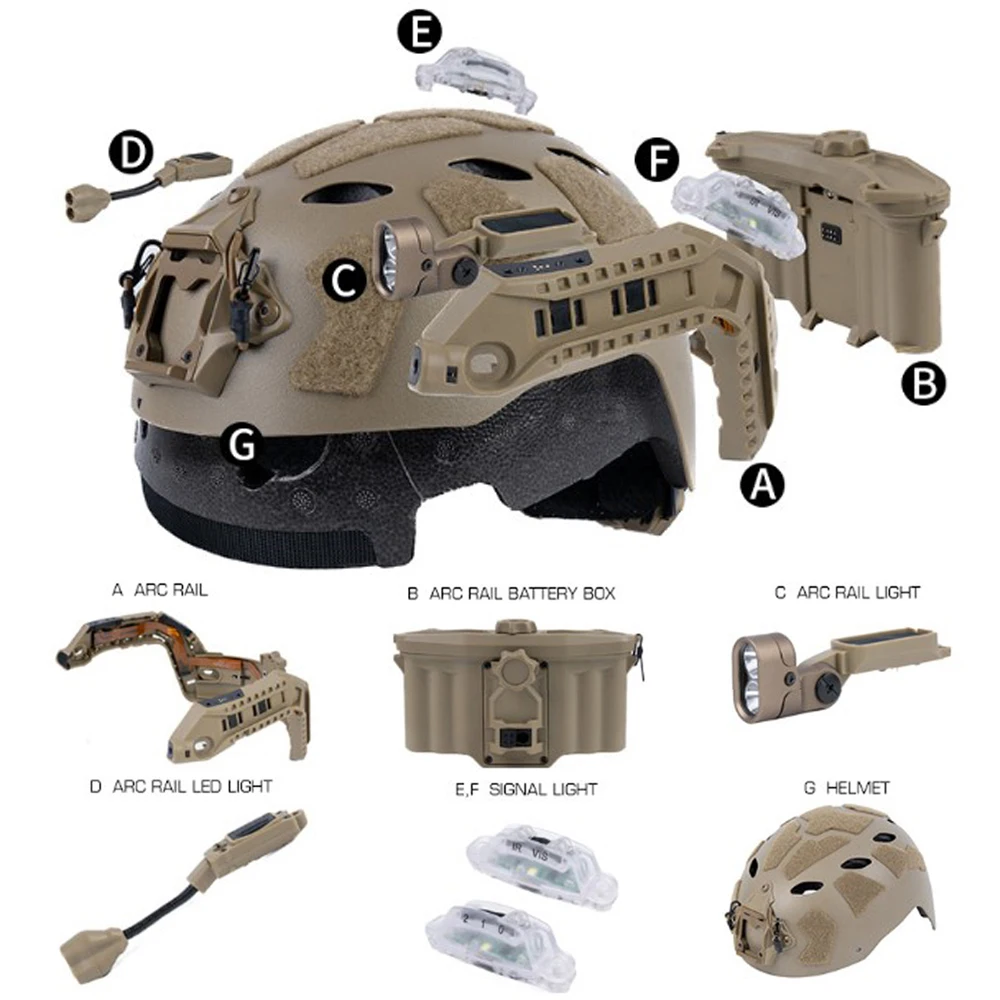 E

D

F

C

B

G

A

A ARC RAIL

B ARC RAIL BATTERY BOX

C ARC RAIL LIGHT

D ARC RAIL LED LIGHT

E,F SIGNAL LIGHT

G HELMET

IR VIS

2 1 0