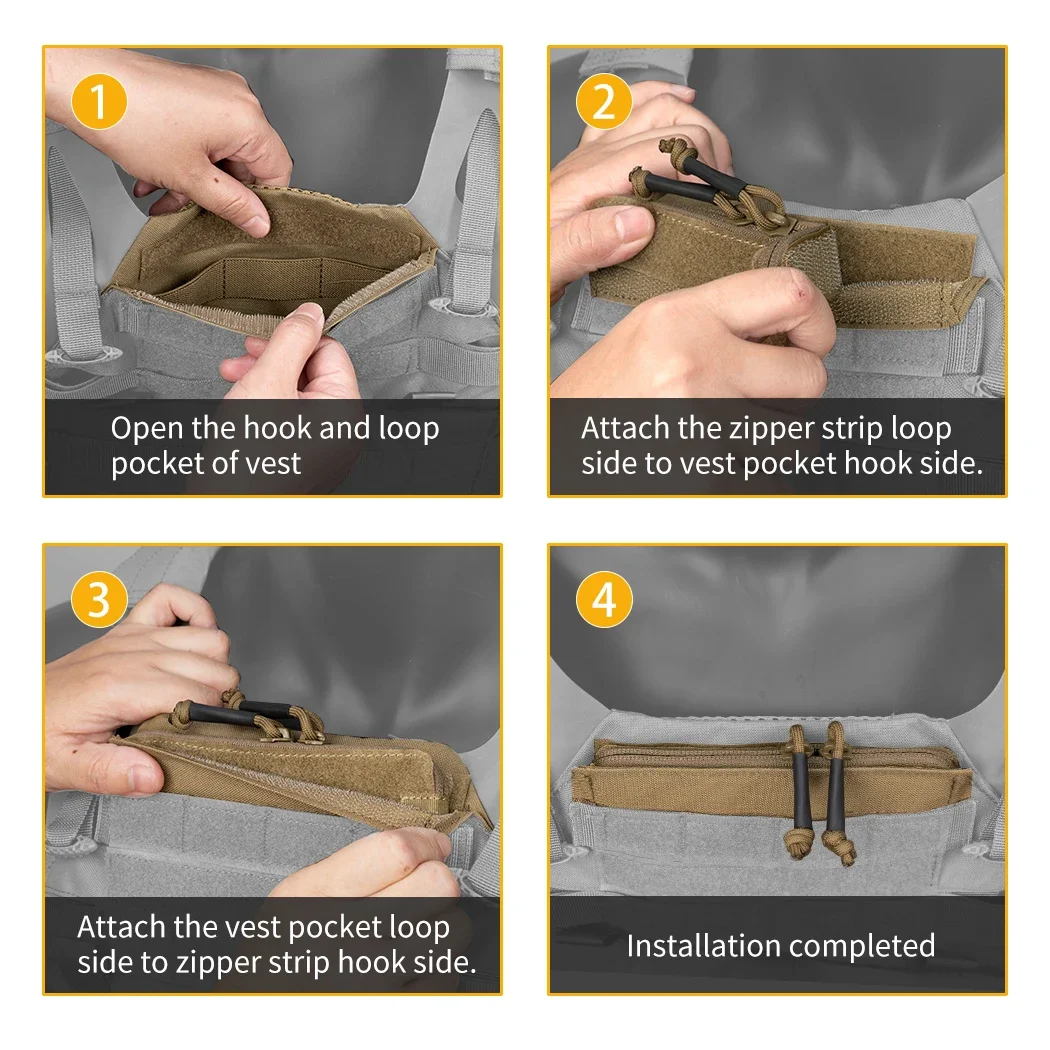 1

Open the hook and loop pocket of vest

2

Attach the zipper strip loop side to vest pocket hook side.

3

Attach the vest pocket loop side to zipper strip hook side.

4

Installation completed