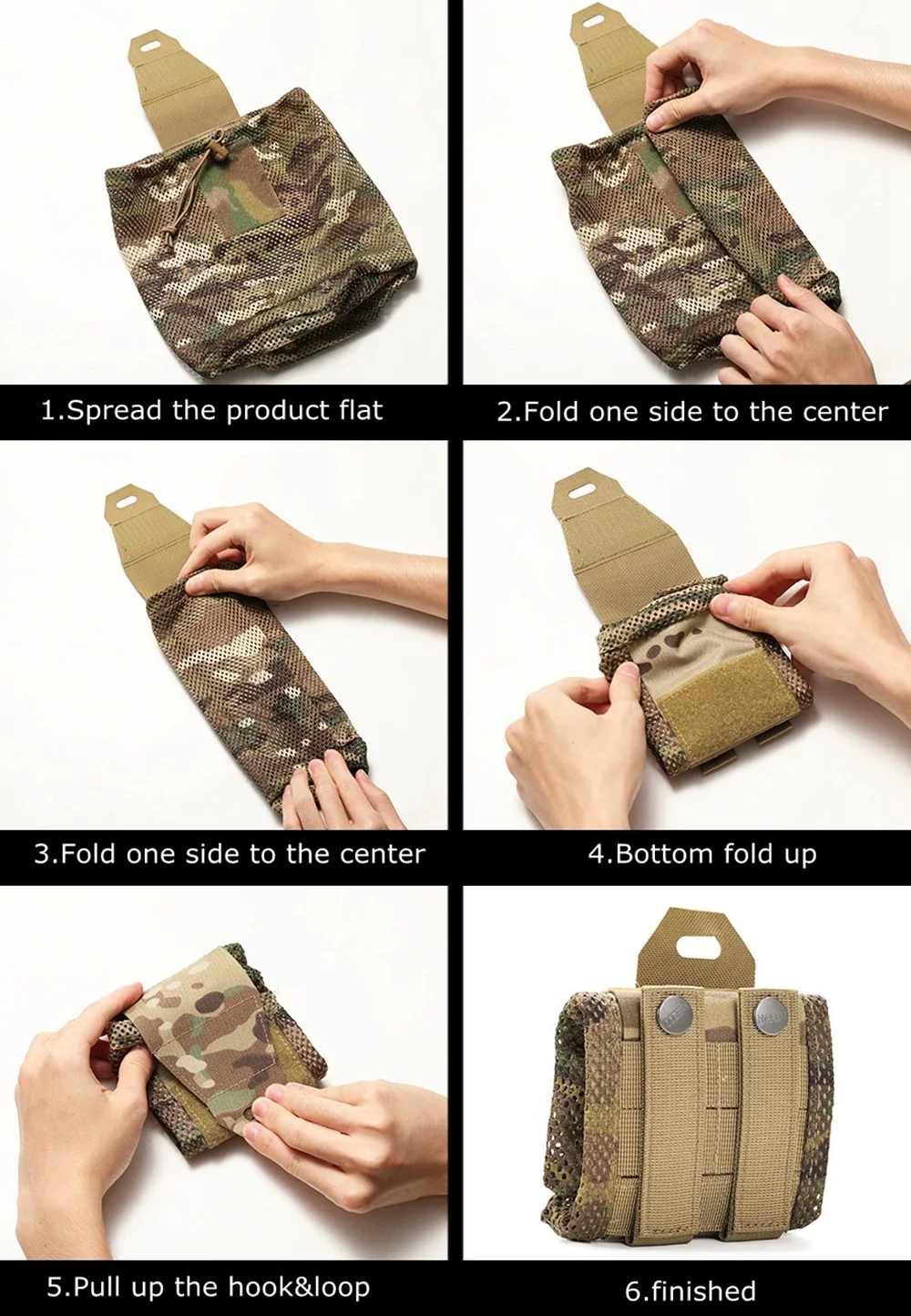 1.Spread the product flat

2.Fold one side to the center

3.Fold one side to the center

4.Bottom fold up

5.Pull up the hook&loop

6.finished