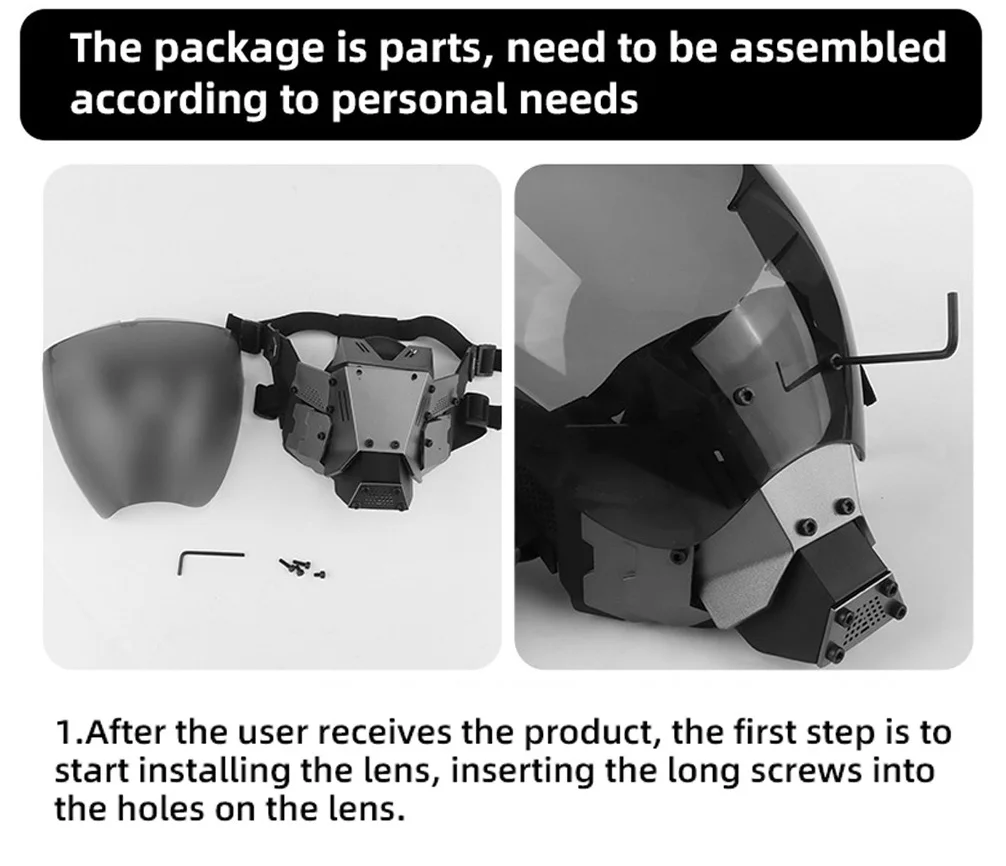 The package is parts, need to be assembled according to personal needs

1.After the user receives the product, the first step is to start installing the lens, inserting the long screws into the holes on the lens.