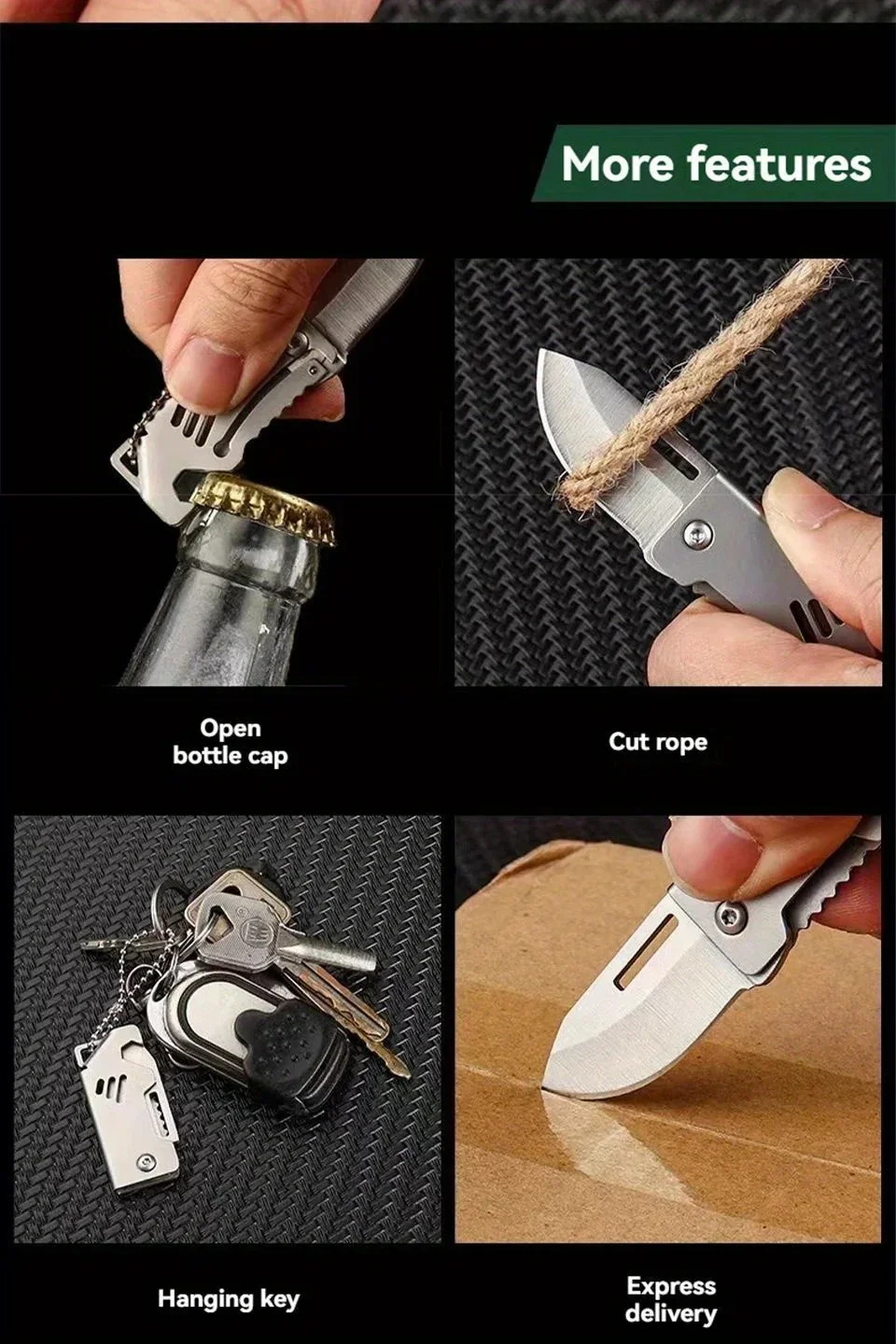 More features

Open bottle cap

Cut rope

Hanging key

Express delivery