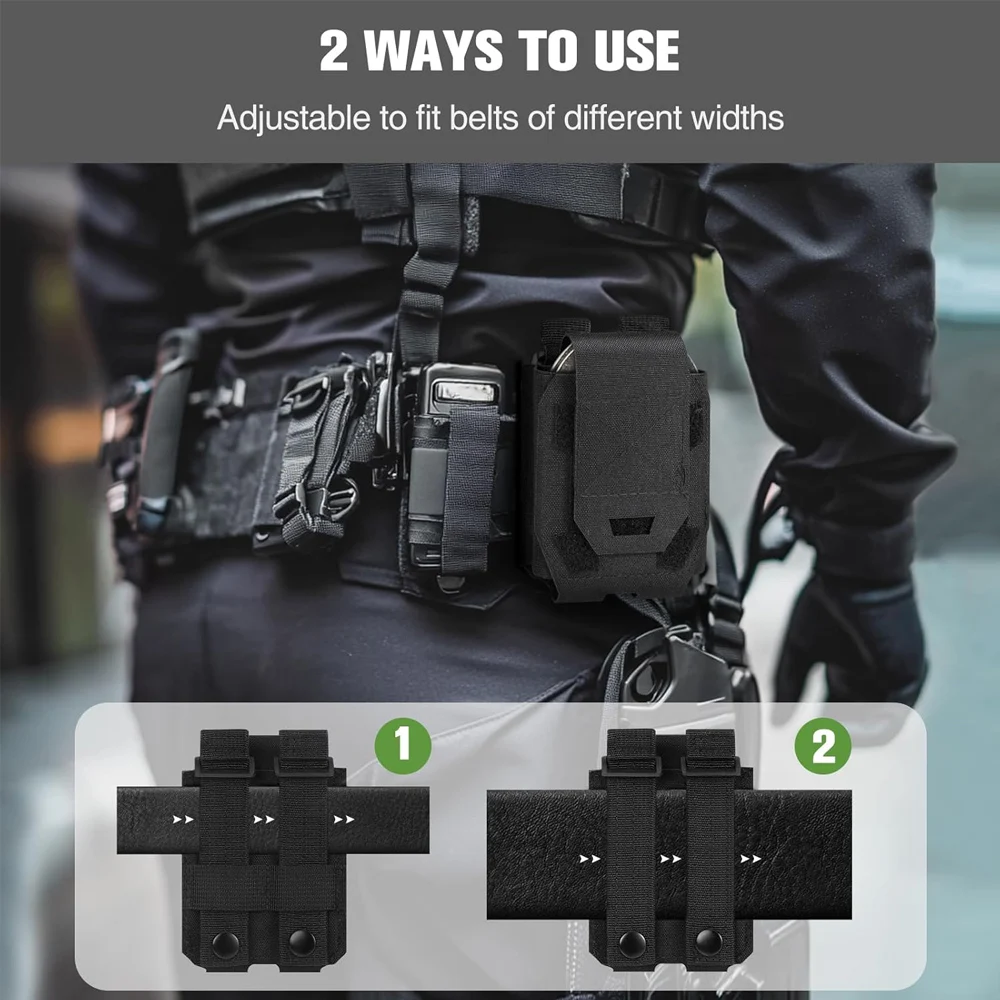 2 WAYS TO USE

Adjustable to fit belts of different widths

1

2