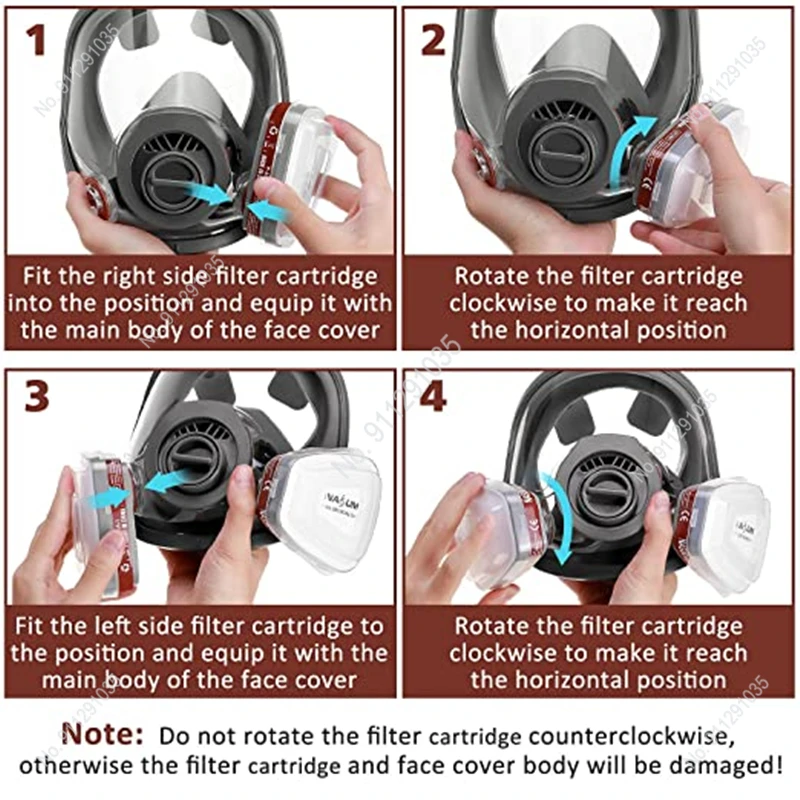 1

Fit the right side filter cartridge into the position and equip it with the main body of the face cover

2

Rotate the filter cartridge clockwise to make it reach the horizontal position

3

Fit the left side filter cartridge to the position and equip it with the main body of the face cover

4

Rotate the filter cartridge clockwise to make it reach the horizontal position

Note: Do not rotate the filter cartridge counterclockwise, otherwise the filter cartridge and face cover body will be damaged!

No. 911291035