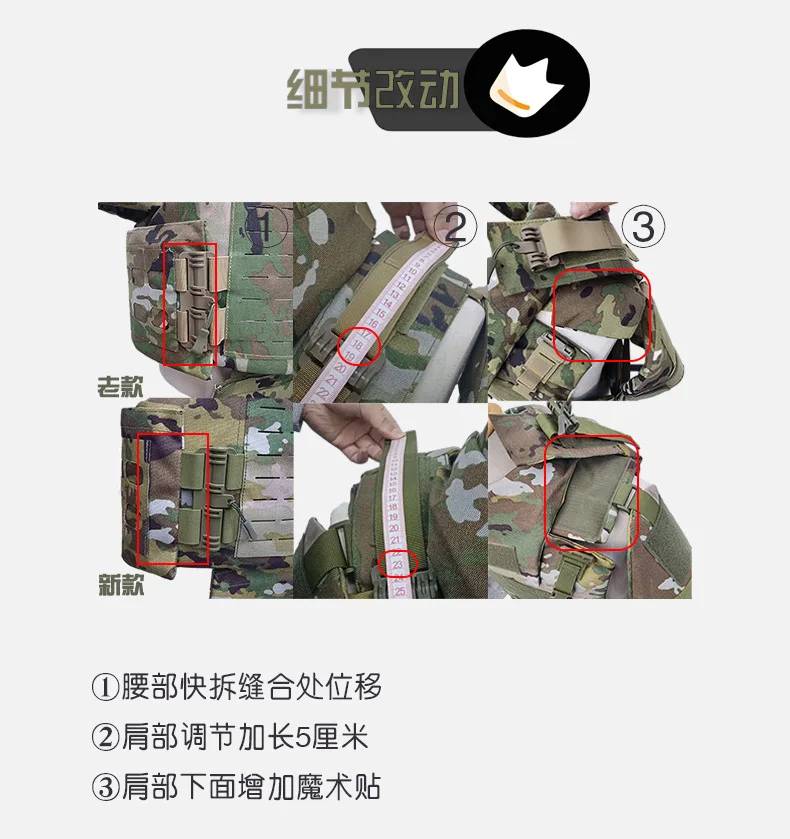 细节改动

①

②

③

老款

新款

①腰部快拆缝合处位移

②肩部调节加长5厘米

③肩部下面增加魔术贴