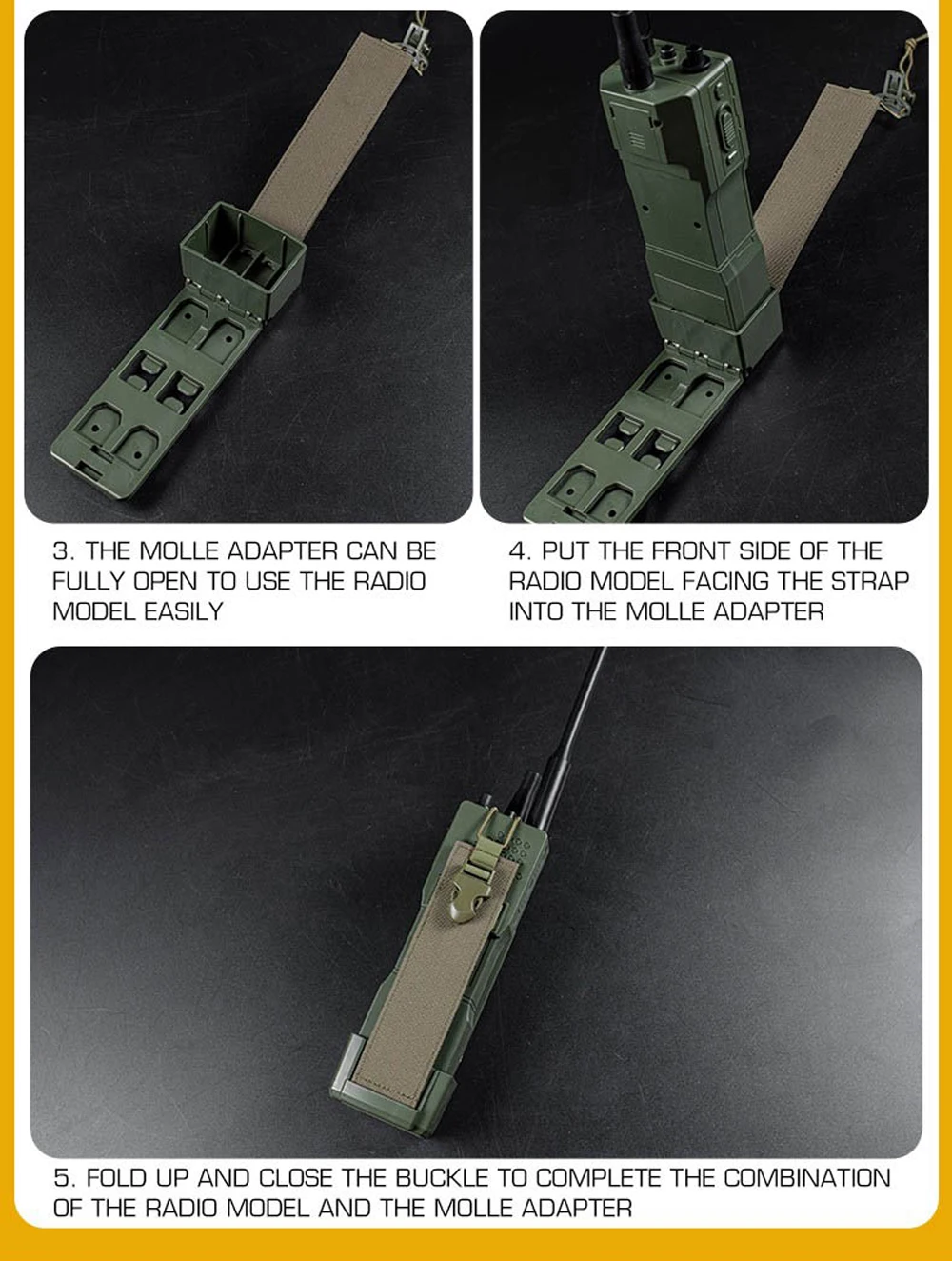 3. THE MOLLE ADAPTER CAN BE FULLY OPEN TO USE THE RADIO MODEL EASILY

4. PUT THE FRONT SIDE OF THE RADIO MODEL FACING THE STRAP INTO THE MOLLE ADAPTER

5. FOLD UP AND CLOSE THE BUCKLE TO COMPLETE THE COMBINATION OF THE RADIO MODEL AND THE MOLLE ADAPTER