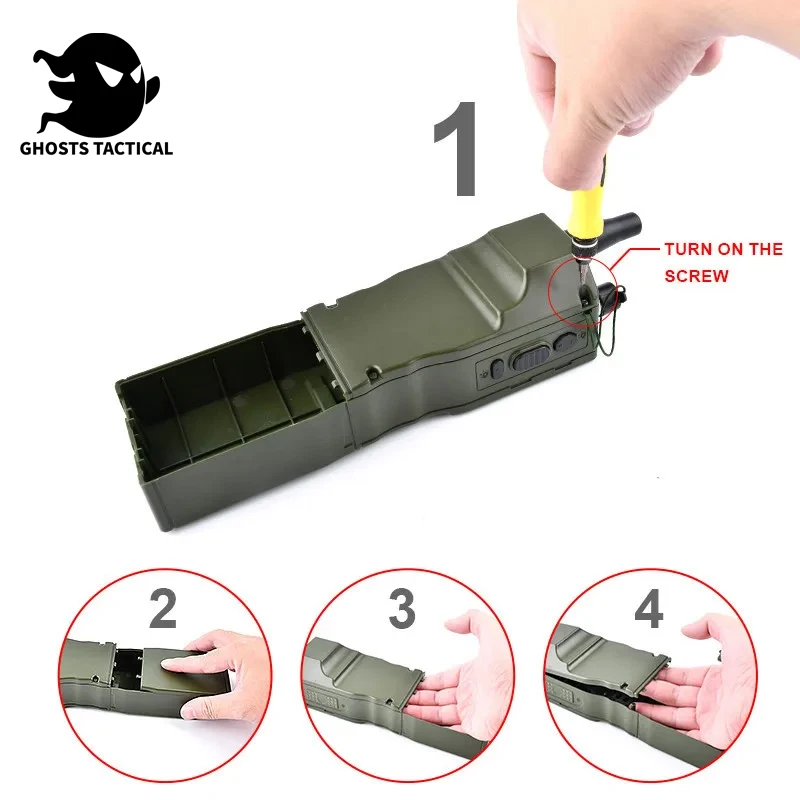 GHOSTS TACTICAL

1

TURN ON THE SCREW

2

3

4