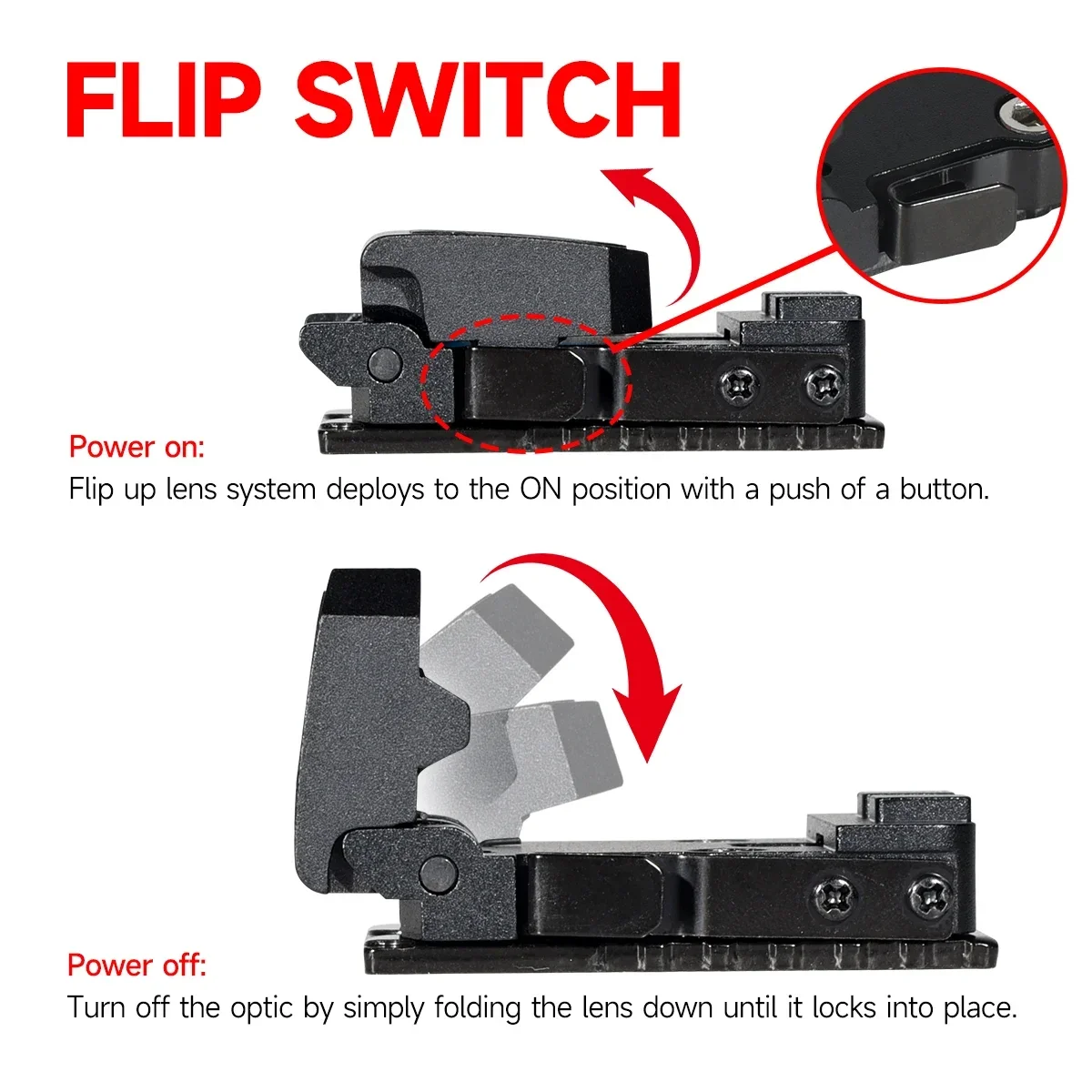 FLIP SWITCH

Power on:
Flip up lens system deploys to the ON position with a push of a button.

Power off:
Turn off the optic by simply folding the lens down until it locks into place.